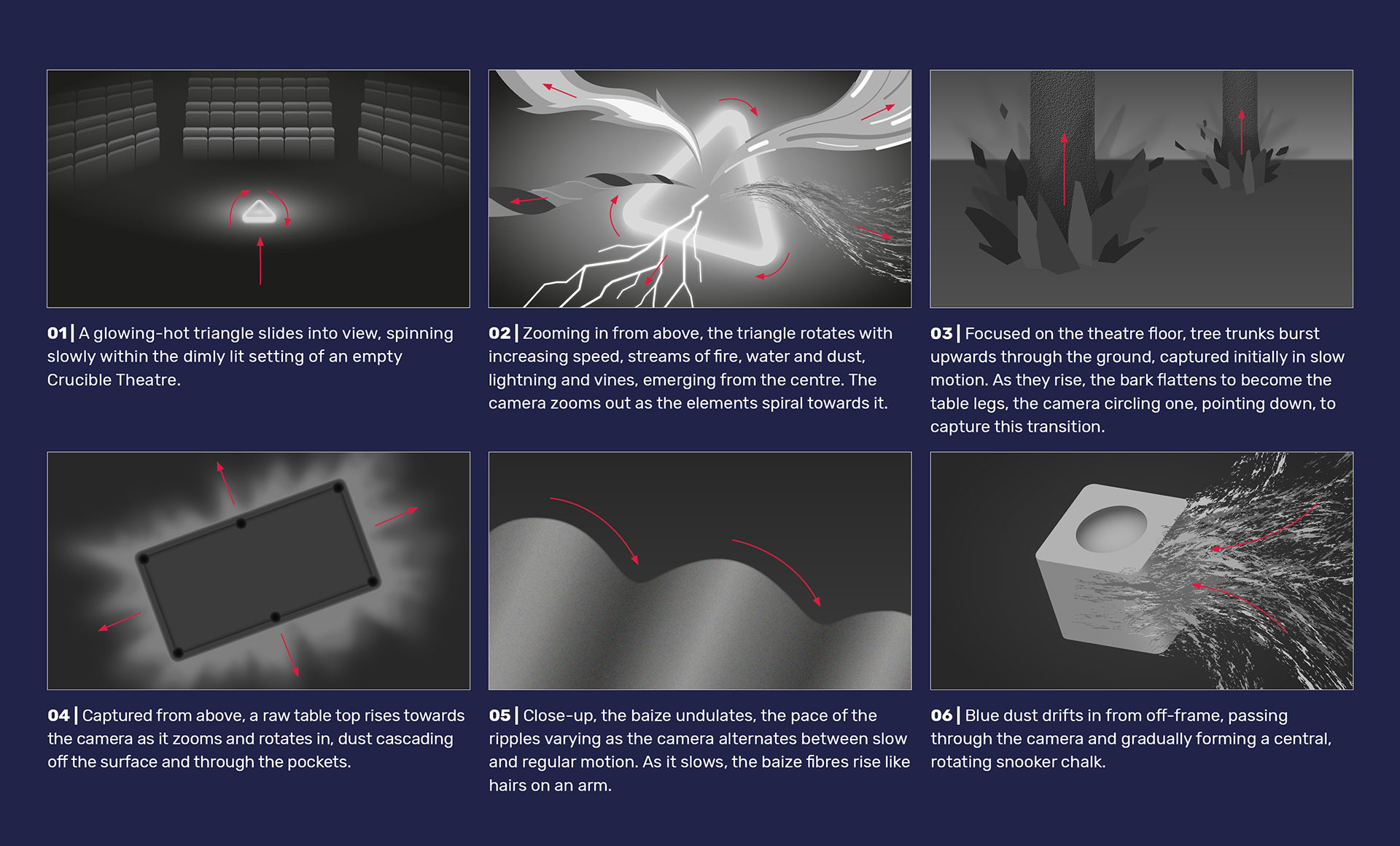 01 | A glowing-hot triangle slides into view, spinning slowly within the dimly lit setting of an empty Crucible Theatre.

02 | Zooming in from above, the triangle rotates with increasing speed, streams of fire, water and dust, lightning and vines, emerging from the centre. The camera zooms out as the elements spiral towards it.

03 | Focused on the theatre floor, tree trunks burst upwards through the ground, captured initially in slow motion. As they rise, the bark flattens to become the table legs, the camera circling one, pointing down, to capture this transition.

04 | Captured from above, a raw table top rises towards the camera as it zooms and rotates in, dust cascading off the surface and through the pockets.

05 | Close-up, the baize undulates, the pace of the ripples varying as the camera alternates between slow and regular motion. As it slows, the baize fibres rise like hairs on an arm.

06 | Blue dust drifts in from off-frame, passing through the camera and gradually forming a central, rotating snooker chalk.