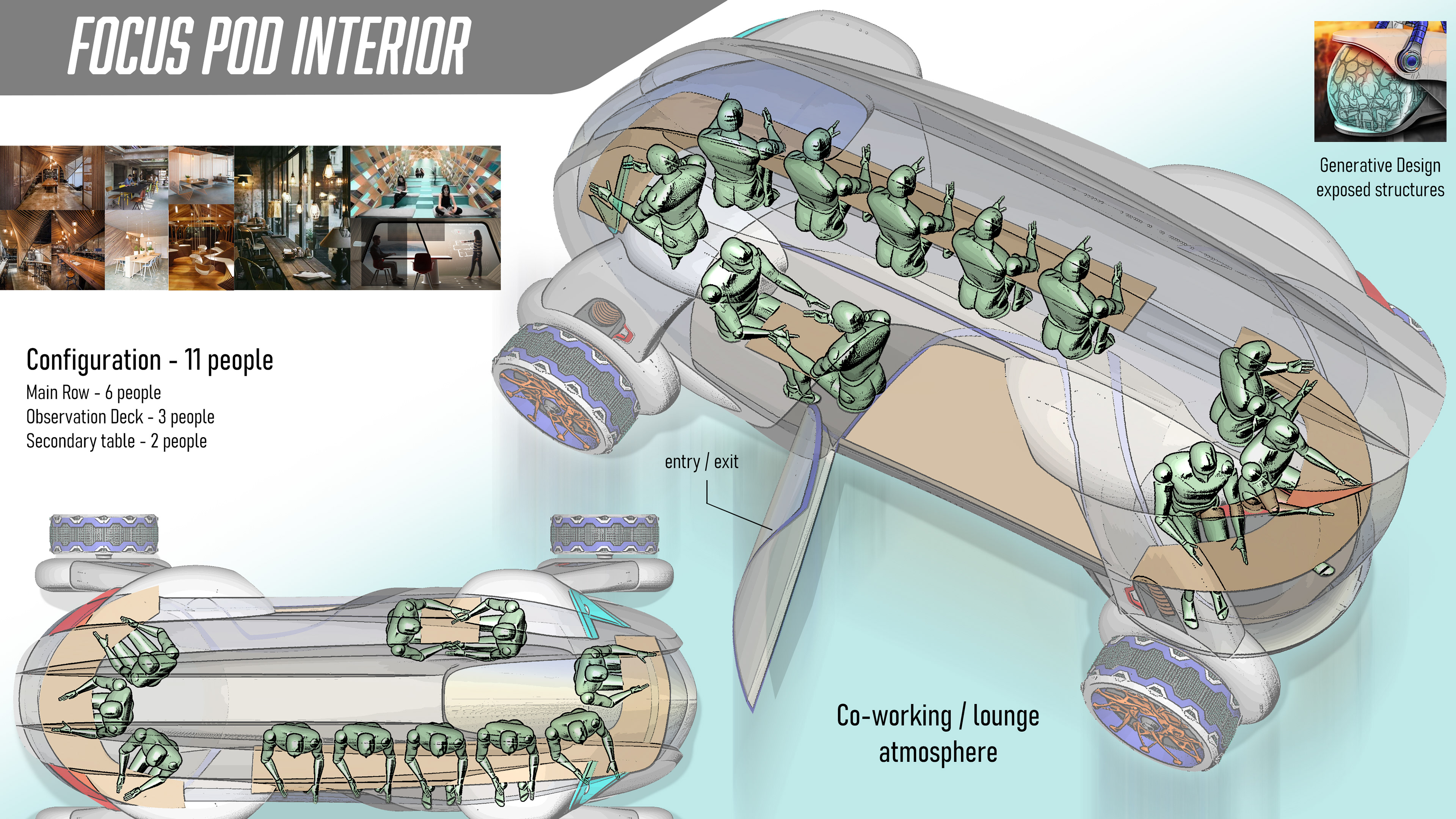 FOCUS POD INTERIOR

Generative Design exposed structures

Configuration - 11 people
Main Row - 6 people
Observation Deck - 3 people
Secondary table - 2 people

entry / exit

Co-working / lounge atmosphere