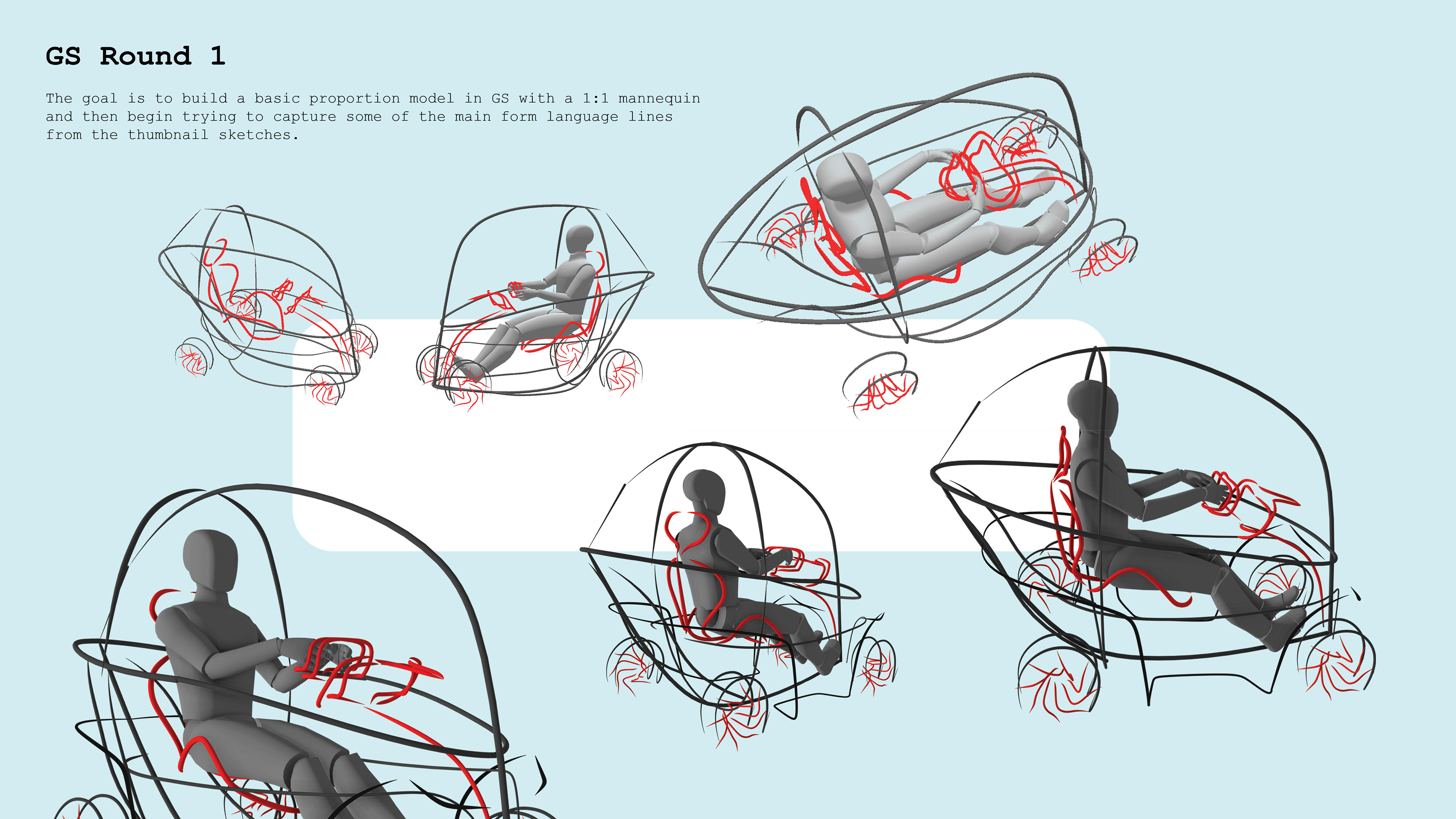 GS Round 1

The goal is to build a basic proportion model in GS with a 1:1 mannequin and then begin trying to capture some of the main form language lines from the thumbnail sketches.