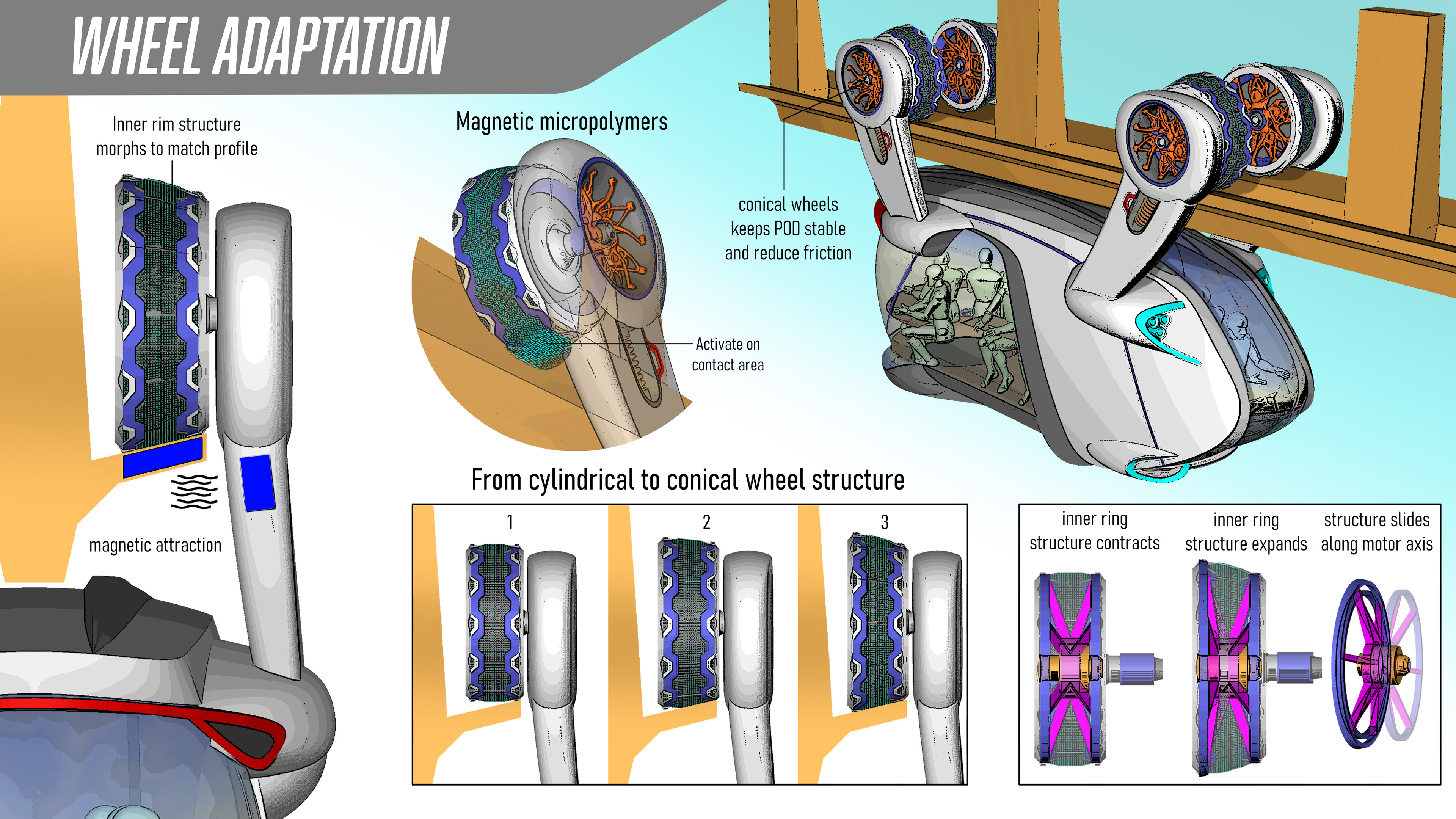 WHEEL ADAPTATION

Inner rim structure morphs to match profile

magnetic attraction

Magnetic micropolymers

Activate on contact area

conical wheels keeps POD stable and reduce friction

From cylindrical to conical wheel structure

1

2

3

inner ring structure contracts

inner ring structure expands

structure slides along motor axis