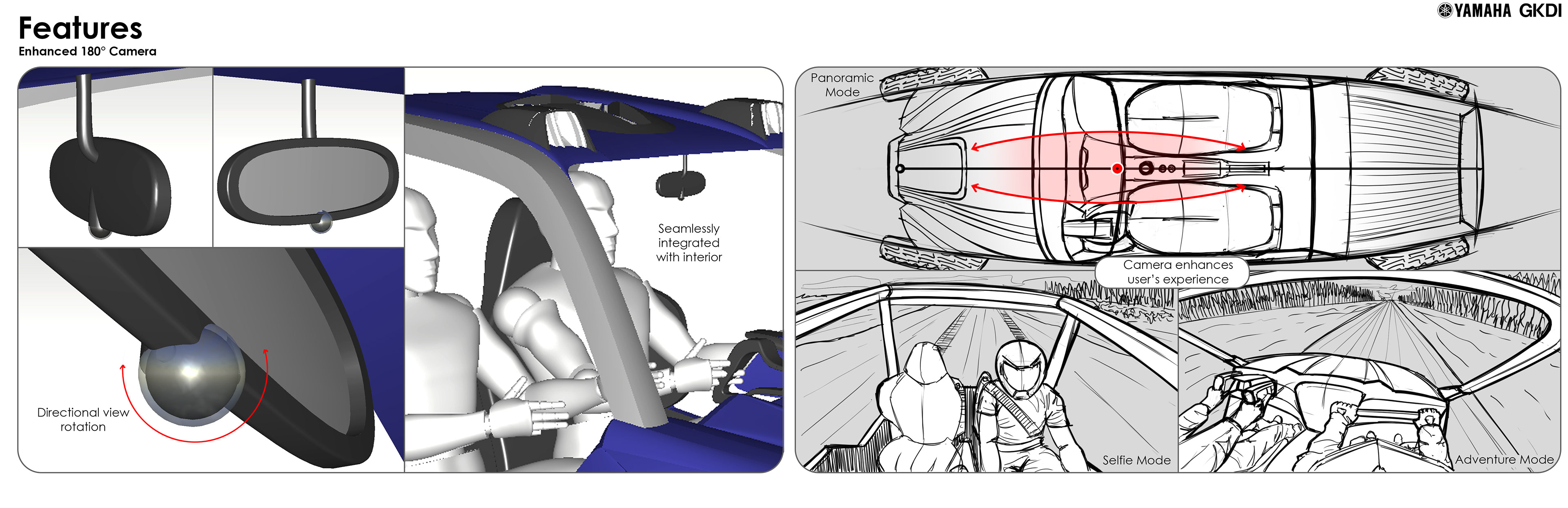 Features
Enhanced 180° Camera

YAMAHA GKDI

Directional view rotation

Seamlessly integrated with interior

Panoramic Mode

Camera enhances user's experience

Selfie Mode

Adventure Mode