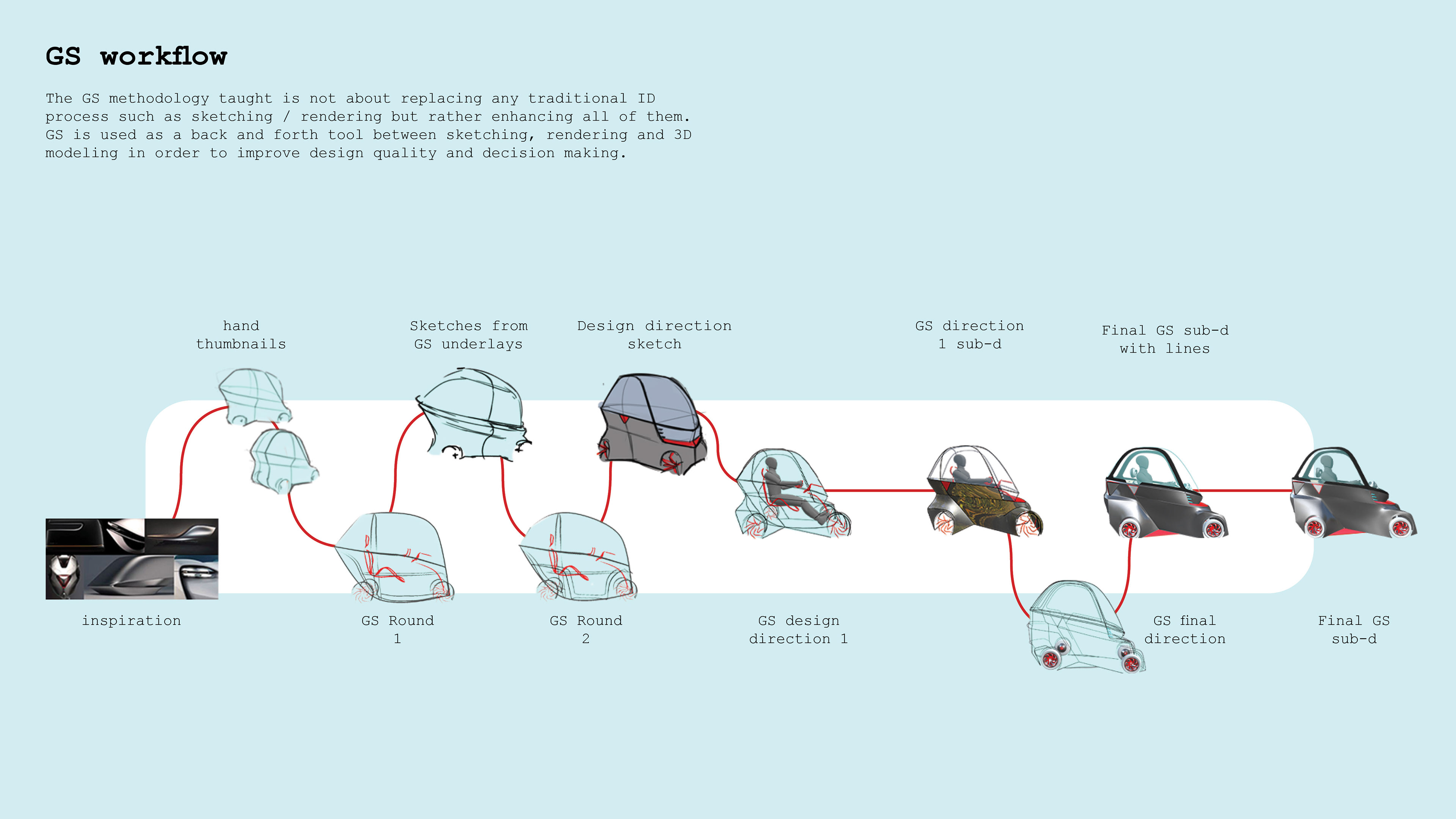 GS workflow

The GS methodology taught is not about replacing any traditional ID process such as sketching / rendering but rather enhancing all of them. GS is used as a back and forth tool between sketching, rendering and 3D modeling in order to improve design quality and decision making.

hand thumbnails

Sketches from GS underlays

Design direction sketch

GS direction 1 sub-d

Final GS sub-d with lines

inspiration

GS Round 1

GS Round 2

GS design direction 1

GS final direction

Final GS sub-d