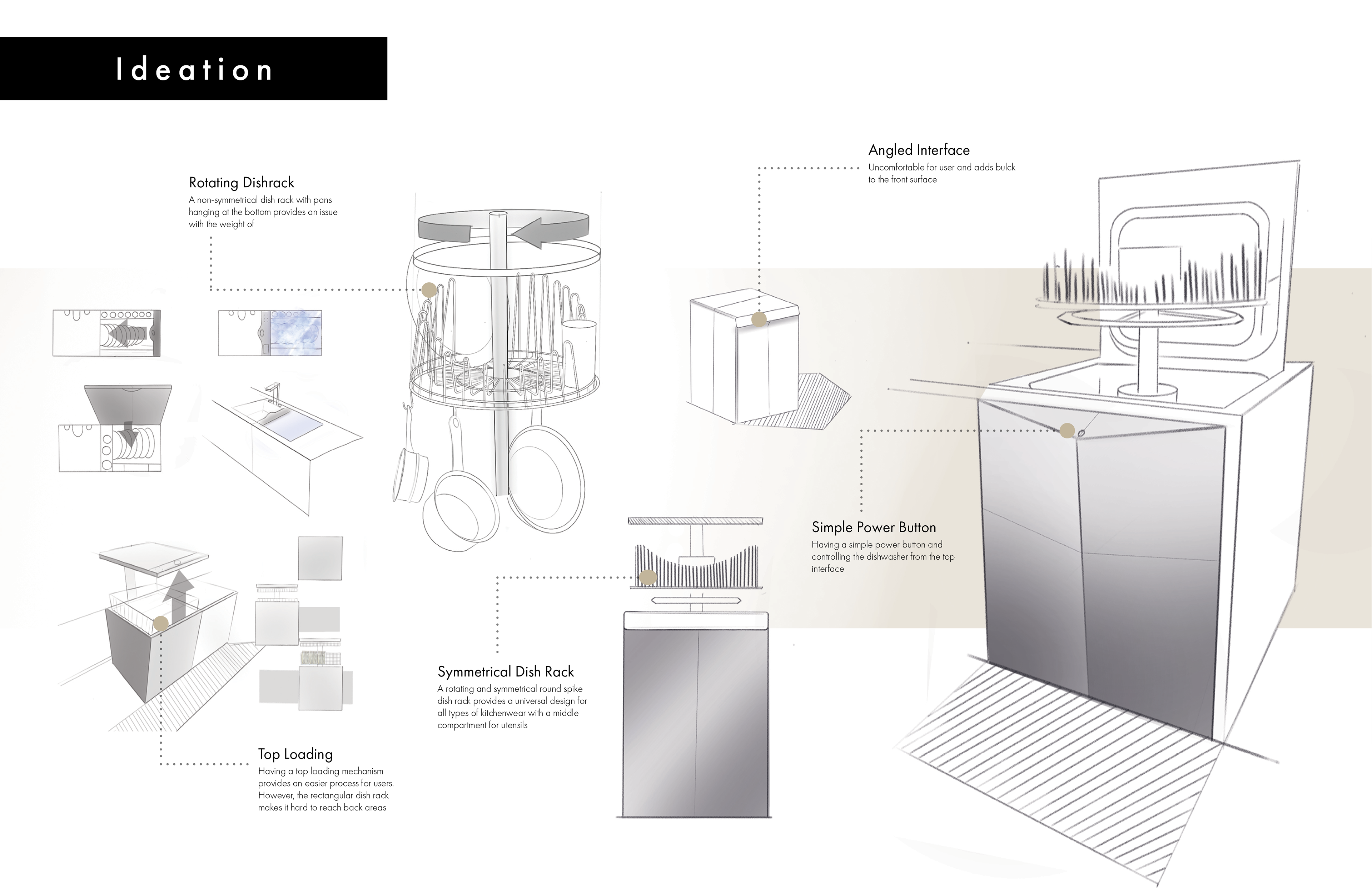 Ideation

Rotating Dishrack
A non-symmetrical dish rack with pans hanging at the bottom provides an issue with the weight of

Angled Interface
Uncomfortable for user and adds bulck to the front surface

Simple Power Button
Having a simple power button and controlling the dishwasher from the top interface

Symmetrical Dish Rack
A rotating and symmetrical round spike dish rack provides a universal design for all types of kitchenwear with a middle compartment for utensils

Top Loading
Having a top loading mechanism provides an easier process for users. However, the rectangular dish rack makes it hard to reach back areas