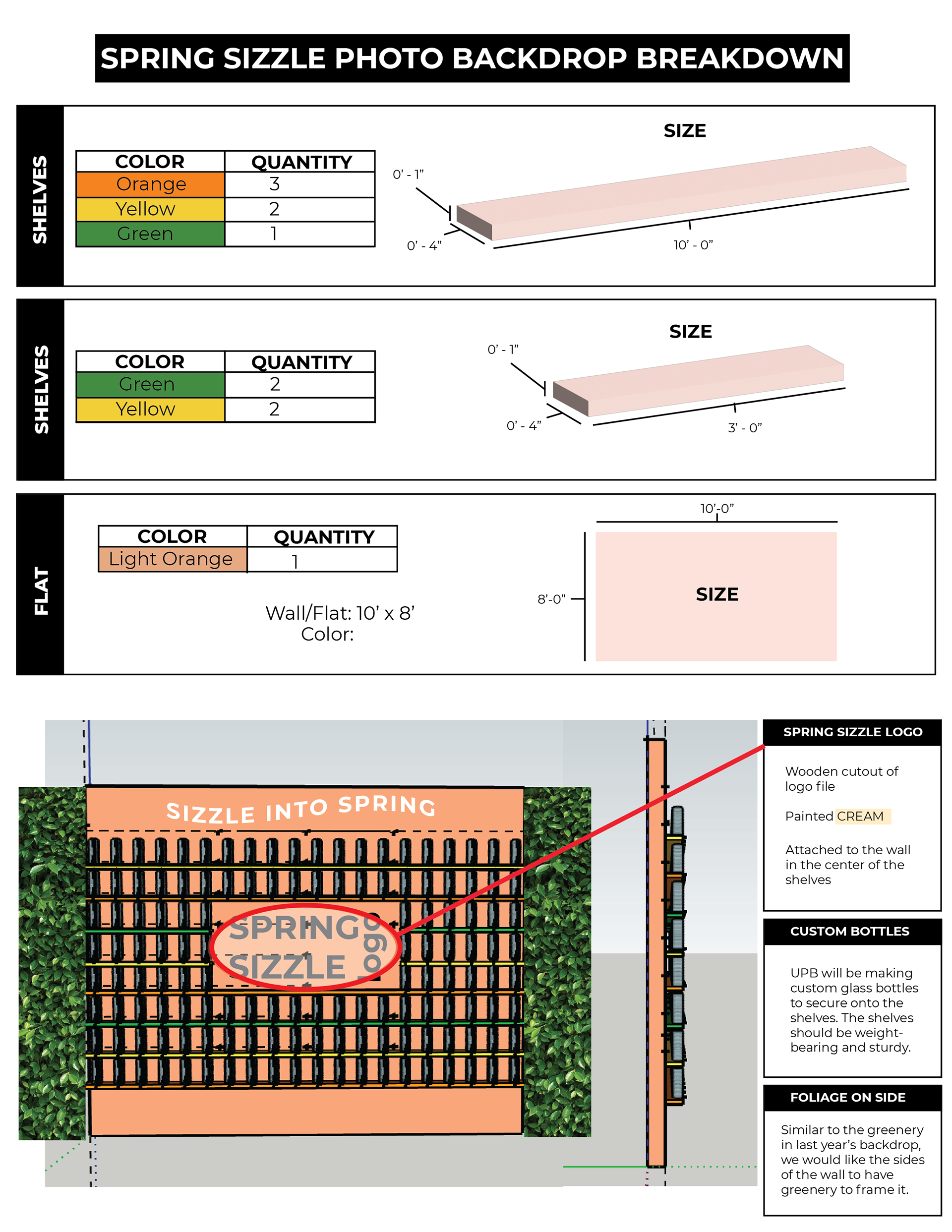 SPRING SIZZLE PHOTO BACKDROP BREAKDOWN

SHELVES

| COLOR | QUANTITY |
|---|---|
| Orange | 3 |
| Yellow | 2 |
| Green | 1 |

SIZE

0' - 1"

0' - 4"

10' - 0"

SHELVES

| COLOR | QUANTITY |
|---|---|
| Green | 2 |
| Yellow | 2 |

SIZE

0' - 1"

0' - 4"

3' - 0"

FLAT

| COLOR | QUANTITY |
|---|---|
| Light Orange | 1 |

Wall/Flat: 10' x 8'
Color:

10'-0"

8'-0"

SIZE

SIZZLE INTO SPRING

SPRING SIZZLE logo

SPRING SIZZLE LOGO

Wooden cutout of logo file

Painted CREAM

Attached to the wall in the center of the shelves

CUSTOM BOTTLES

UPB will be making custom glass bottles to secure onto the shelves. The shelves should be weight-bearing and sturdy.

FOLIAGE ON SIDE

Similar to the greenery in last year's backdrop, we would like the sides of the wall to have greenery to frame it.