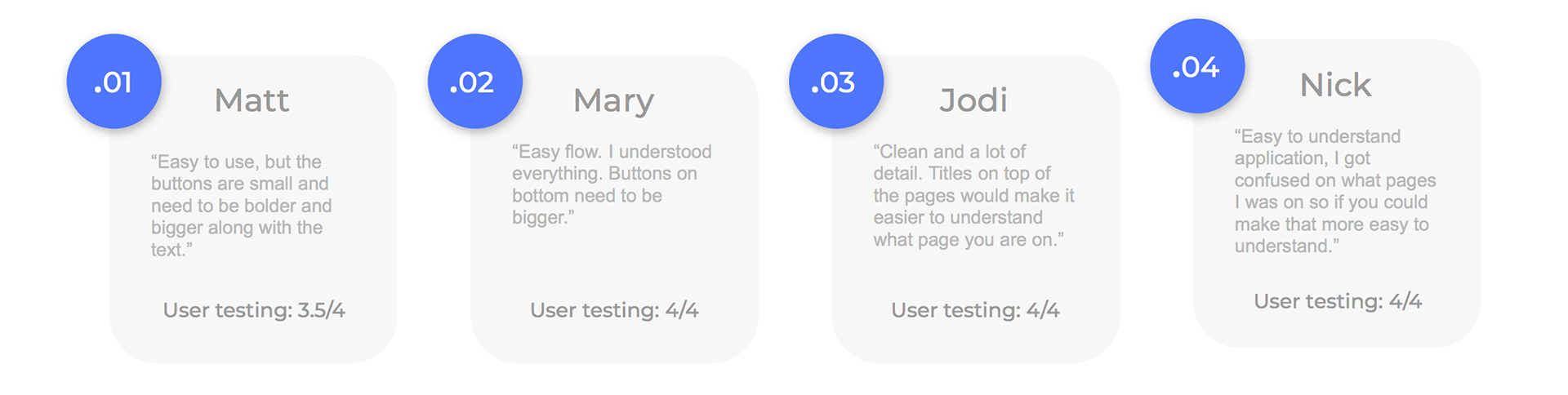 .01

Matt

“Easy to use, but the buttons are small and need to be bolder and bigger along with the text.”

User testing: 3.5/4

.02

Mary

“Easy flow. I understood everything. Buttons on bottom need to be bigger.”

User testing: 4/4

.03

Jodi

“Clean and a lot of detail. Titles on top of the pages would make it easier to understand what page you are on.”

User testing: 4/4

.04

Nick

“Easy to understand application, I got confused on what pages I was on so if you could make that more easy to understand.”

User testing: 4/4