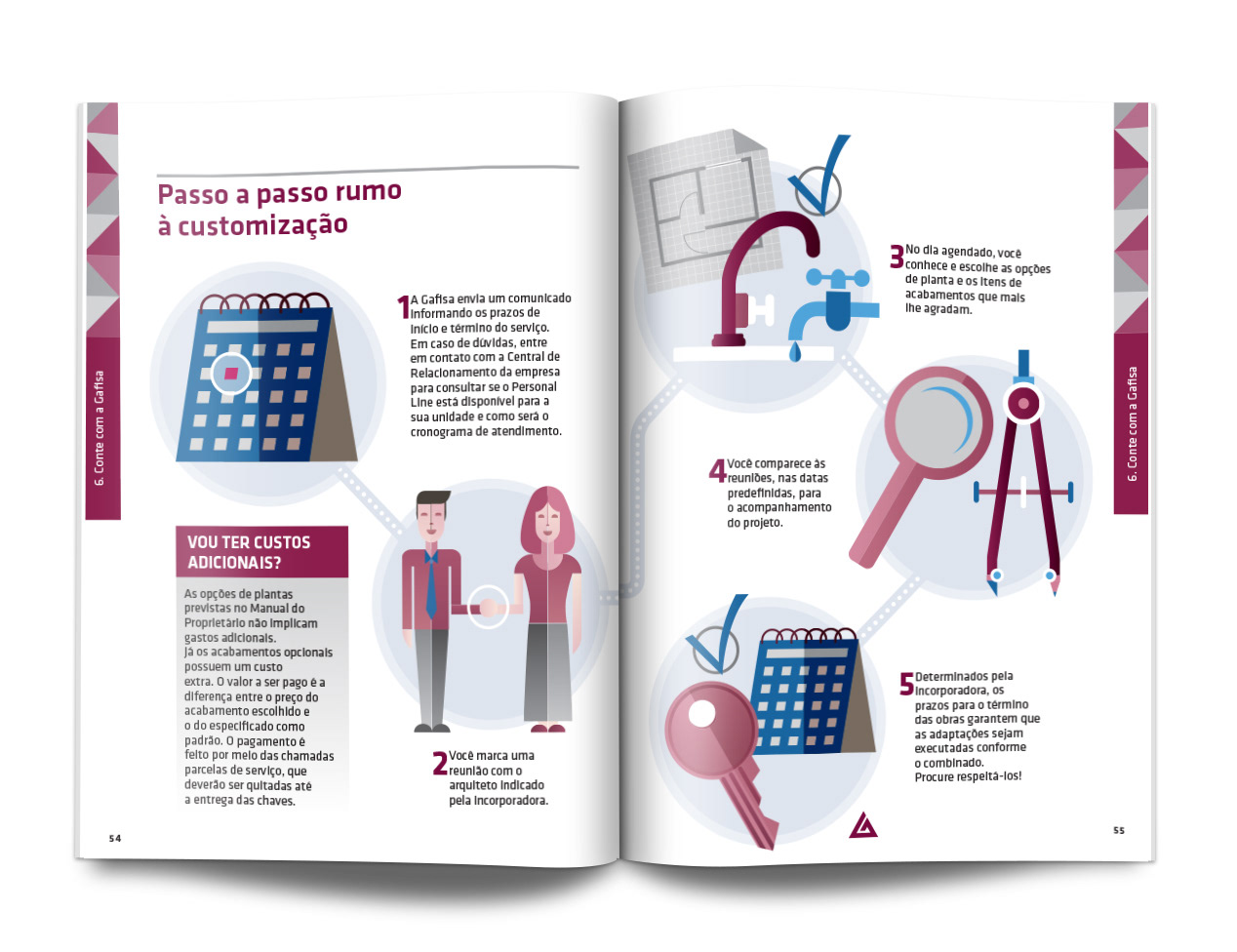 6. Conte com a Gafisa

Passo a passo rumo à customização

1 A Gafisa envia um comunicado informando os prazos de início e término do serviço. Em caso de dúvidas, entre em contato com a Central de Relacionamento da empresa para consultar se o Personal Line está disponível para a sua unidade e como será o cronograma de atendimento.

VOU TER CUSTOS ADICIONAIS?

As opções de plantas previstas no Manual do Proprietário não implicam gastos adicionais. Já os acabamentos opcionais possuem um custo extra. O valor a ser pago é a diferença entre o preço do acabamento escolhido e o do especificado como padrão. O pagamento é feito por meio das chamadas parcelas de serviço, que deverão ser quitadas até a entrega das chaves.

2 Você marca uma reunião com o arquiteto indicado pela incorporadora.

54

3 No dia agendado, você conhece e escolhe as opções de planta e os itens de acabamentos que mais lhe agradam.

4 Você comparece às reuniões, nas datas predefinidas, para o acompanhamento do projeto.

5 Determinados pela incorporadora, os prazos para o término das obras garantem que as adaptações sejam executadas conforme o combinado. Procure respeitá-los!

6. Conte com a Gafisa

55