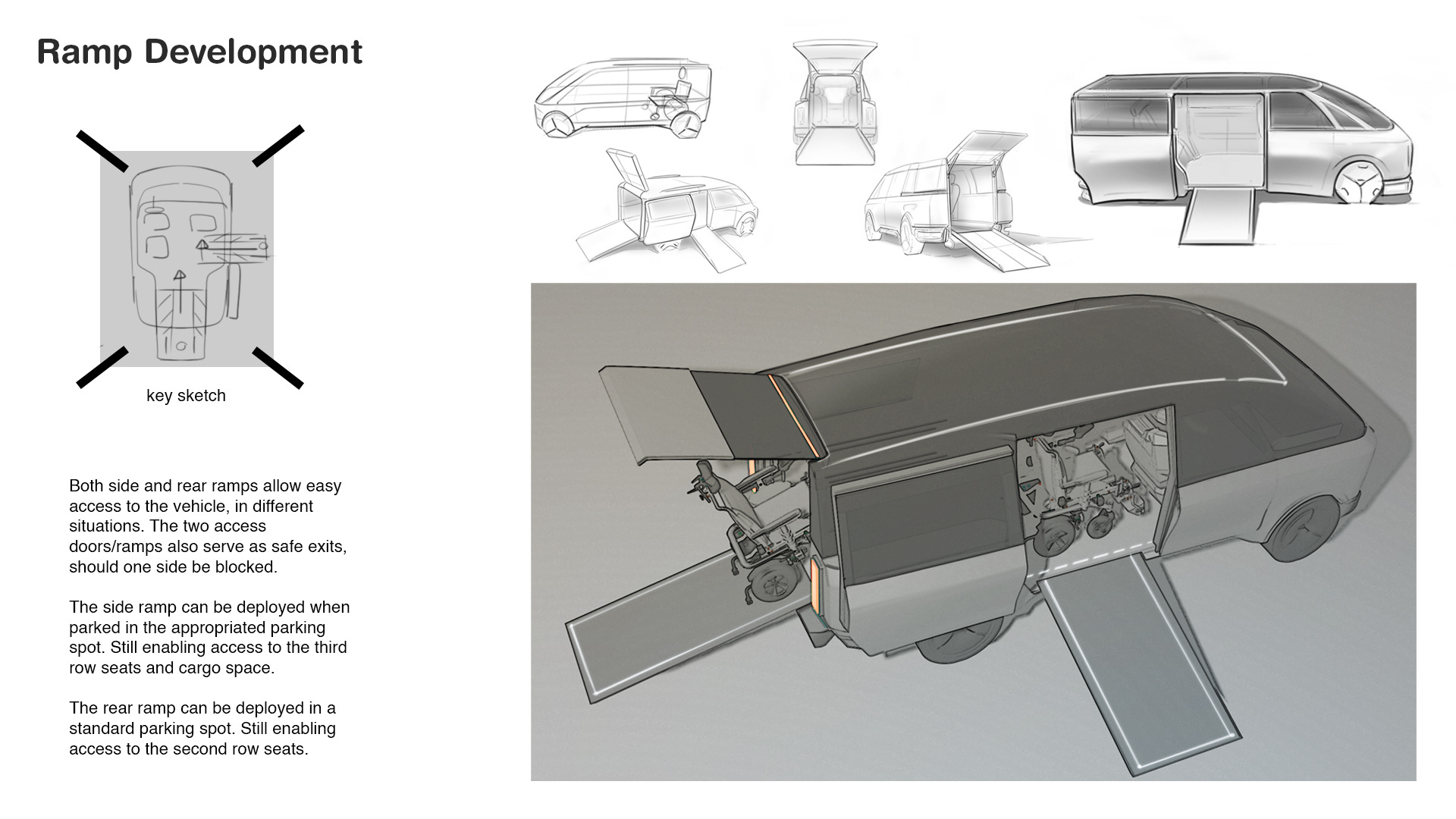 Ramp Development

key sketch

Both side and rear ramps allow easy access to the vehicle, in different situations. The two access doors/ramps also serve as safe exits, should one side be blocked.

The side ramp can be deployed when parked in the appropriated parking spot. Still enabling access to the third row seats and cargo space.

The rear ramp can be deployed in a standard parking spot. Still enabling access to the second row seats.