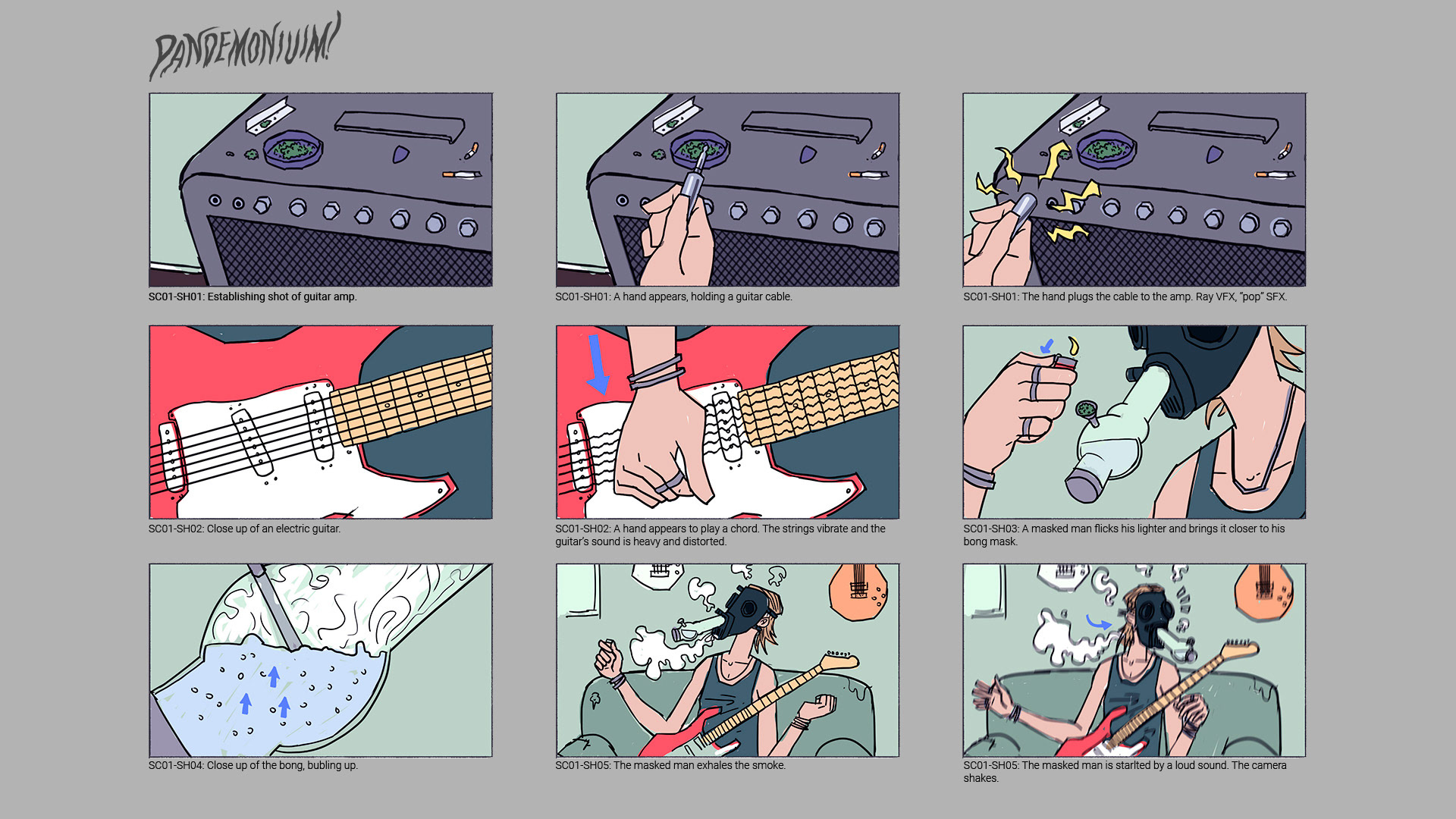 PANDEMONIUM!

SC01-SH01: Establishing shot of guitar amp.

SC01-SH01: A hand appears, holding a guitar cable.

SC01-SH01: The hand plugs the cable to the amp. Ray VFX, "pop" SFX.

SC01-SH02: Close up of an electric guitar.

SC01-SH02: A hand appears to play a chord. The strings vibrate and the guitar's sound is heavy and distorted.

SC01-SH03: A masked man flicks his lighter and brings it closer to his bong mask.

SC01-SH04: Close up of the bong, bubling up.

SC01-SH05: The masked man exhales the smoke.

SC01-SH05: The masked man is starlted by a loud sound. The camera shakes.