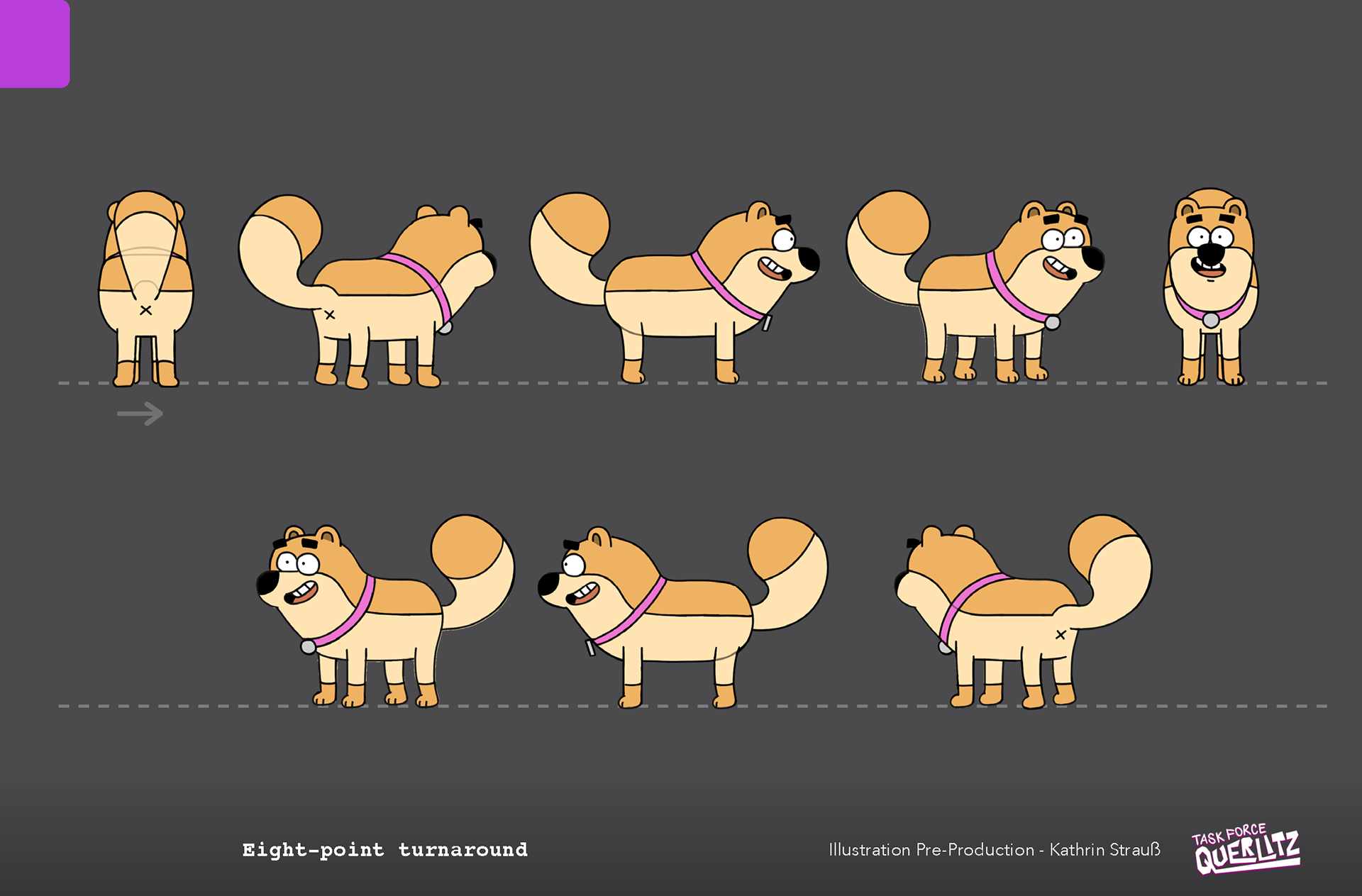 Eight-point turnaround

Illustration Pre-Production - Kathrin Strauß

TASK FORCE QUERLITZ