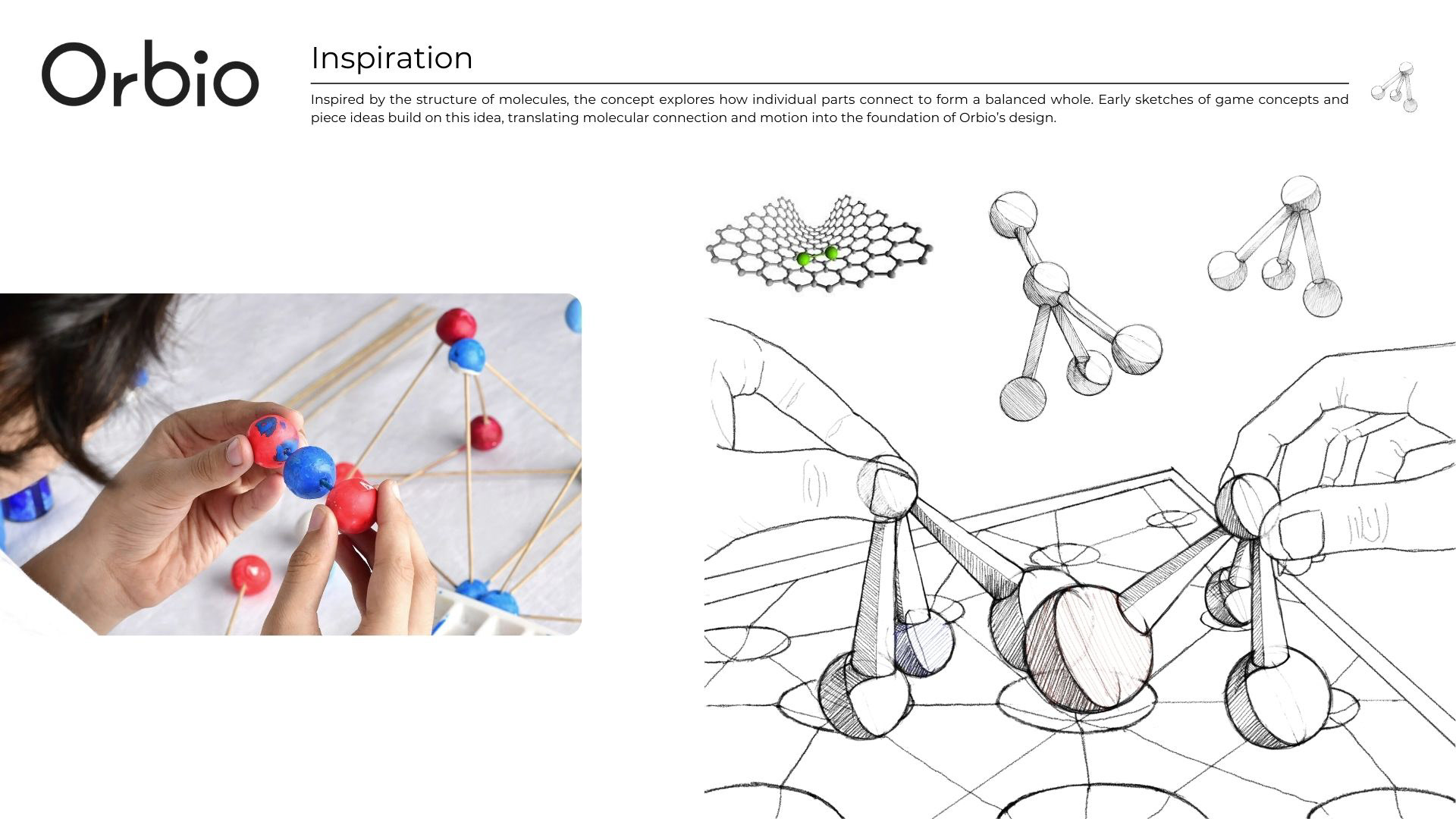 Orbio

Inspiration

Inspired by the structure of molecules, the concept explores how individual parts connect to form a balanced whole. Early sketches of game concepts and piece ideas build on this idea, translating molecular connection and motion into the foundation of Orbio's design.