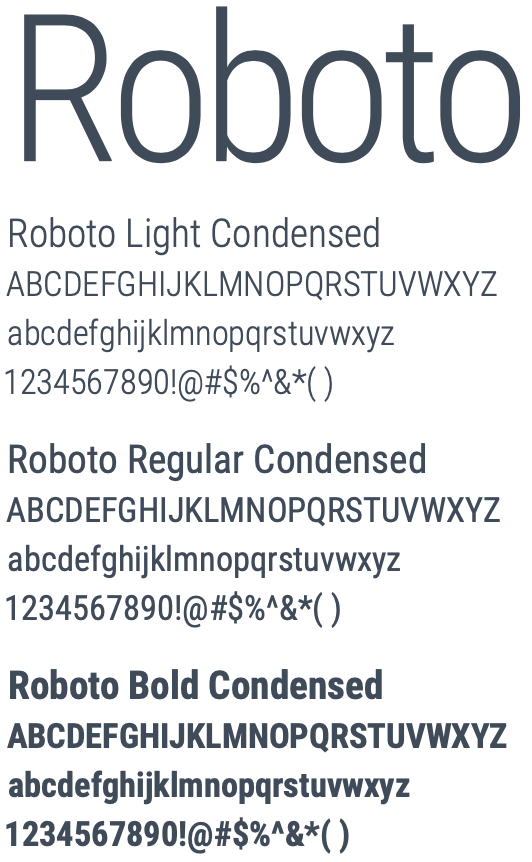 Roboto

Roboto Light Condensed
ABCDEFGHIJKLMNOPQRSTUVWXYZ
abcdefghijklmnopqrstuvwxyz
1234567890!@#$%^&*( )

Roboto Regular Condensed
ABCDEFGHIJKLMNOPQRSTUVWXYZ
abcdefghijklmnopqrstuvwxyz
1234567890!@#$%^&*( )

Roboto Bold Condensed
ABCDEFGHIJKLMNOPQRSTUVWXYZ
abcdefghijklmnopqrstuvwxyz
1234567890!@#$%^&*( )