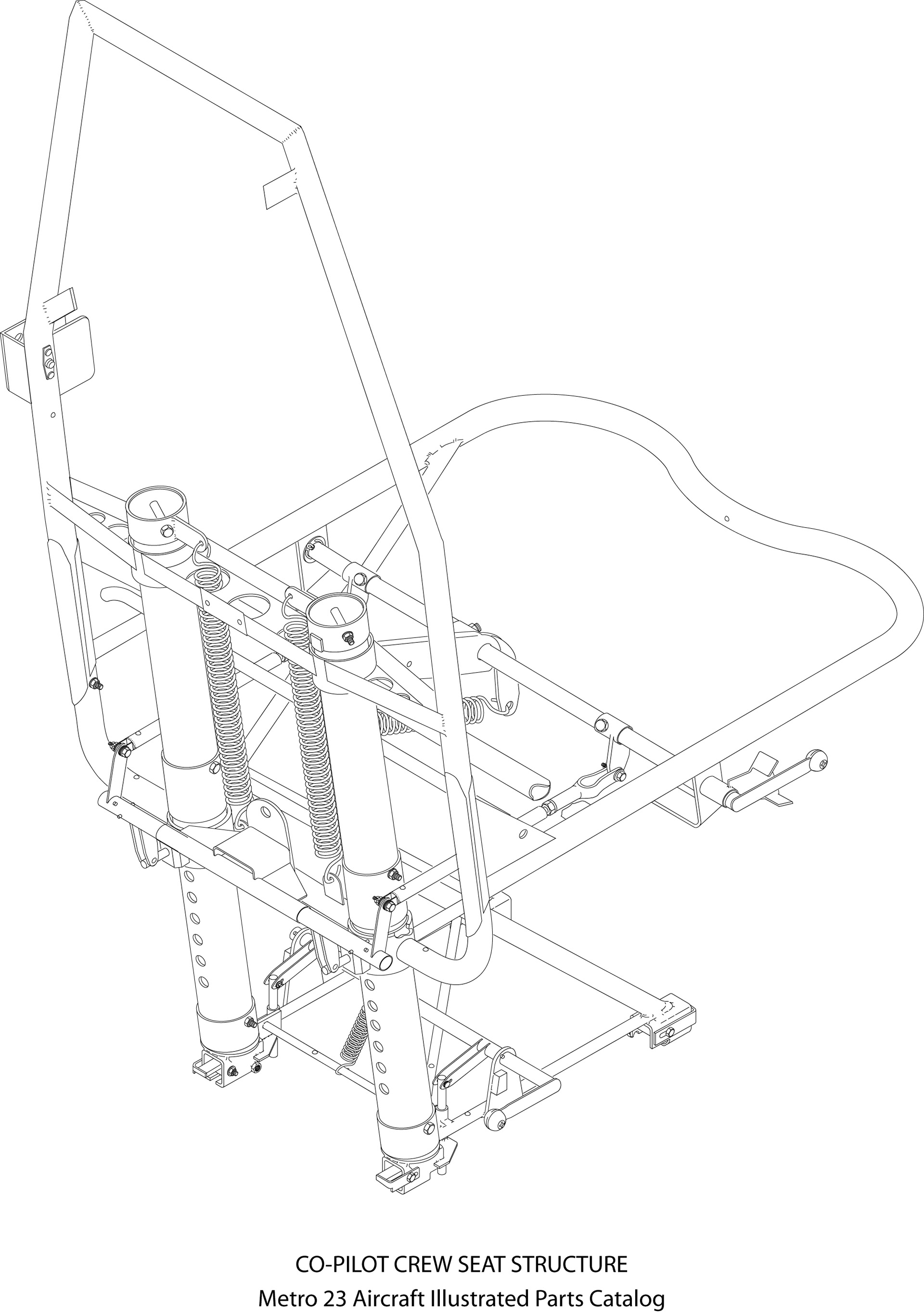 CO-PILOT CREW SEAT STRUCTURE
Metro 23 Aircraft Illustrated Parts Catalog