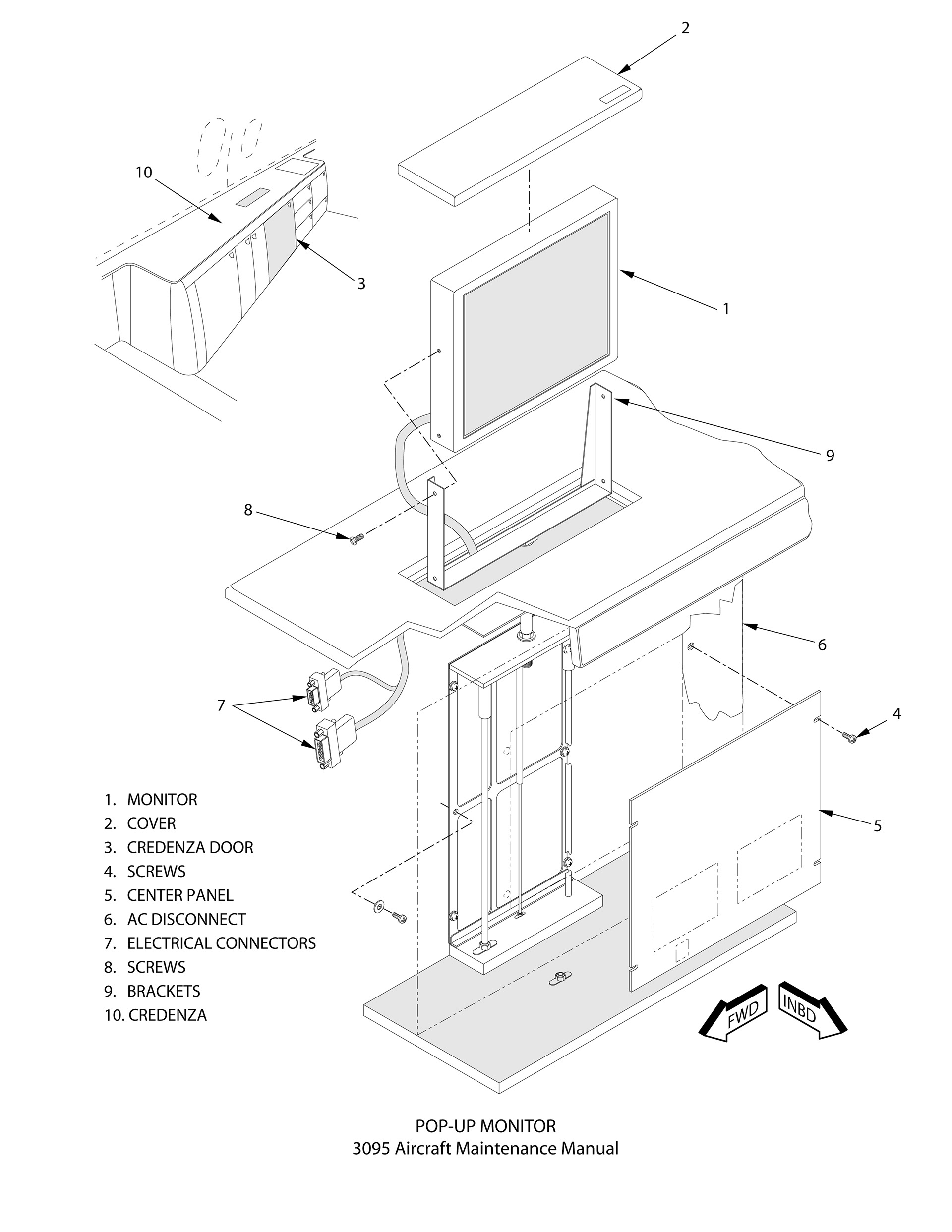 2

10

3

1

9

8

6

7

4

5

1. MONITOR
2. COVER
3. CREDENZA DOOR
4. SCREWS
5. CENTER PANEL
6. AC DISCONNECT
7. ELECTRICAL CONNECTORS
8. SCREWS
9. BRACKETS
10. CREDENZA

FWD

INBD

POP-UP MONITOR
3095 Aircraft Maintenance Manual