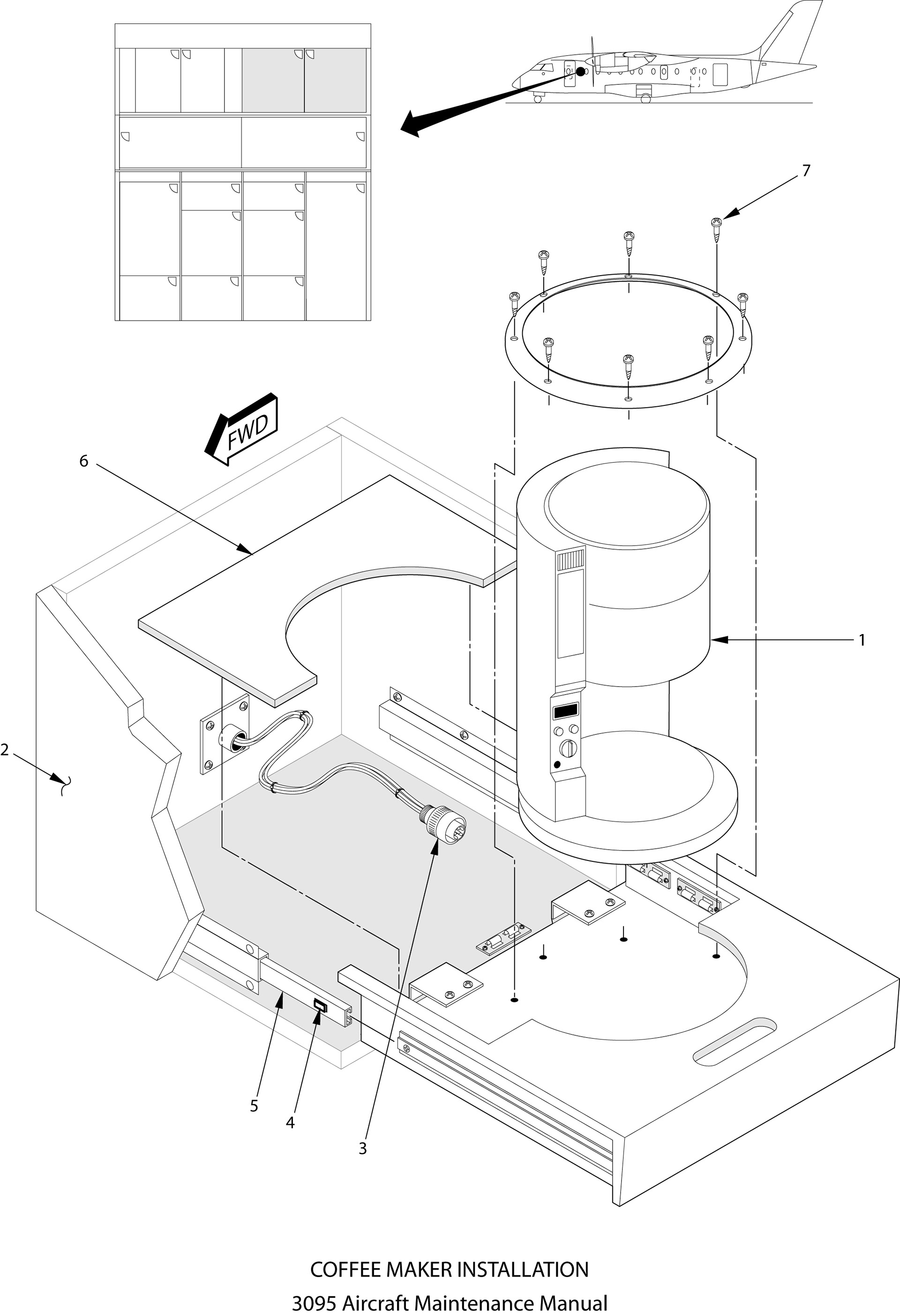 7

FWD

6

1

2

5

4

3

COFFEE MAKER INSTALLATION

3095 Aircraft Maintenance Manual