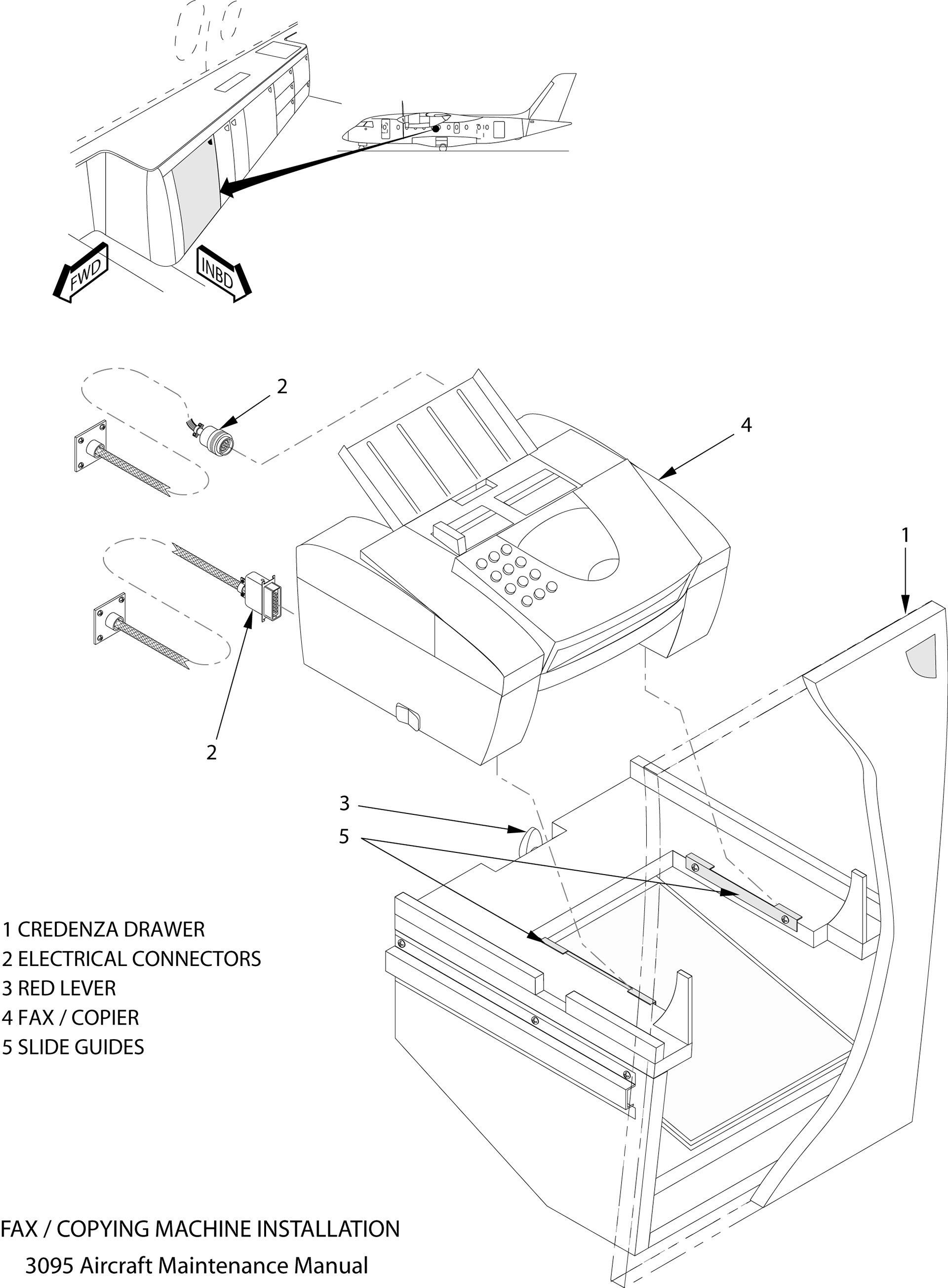 FWD
INBD

2
4
1
2
3
5

1 CREDENZA DRAWER
2 ELECTRICAL CONNECTORS
3 RED LEVER
4 FAX / COPIER
5 SLIDE GUIDES

FAX / COPYING MACHINE INSTALLATION
3095 Aircraft Maintenance Manual