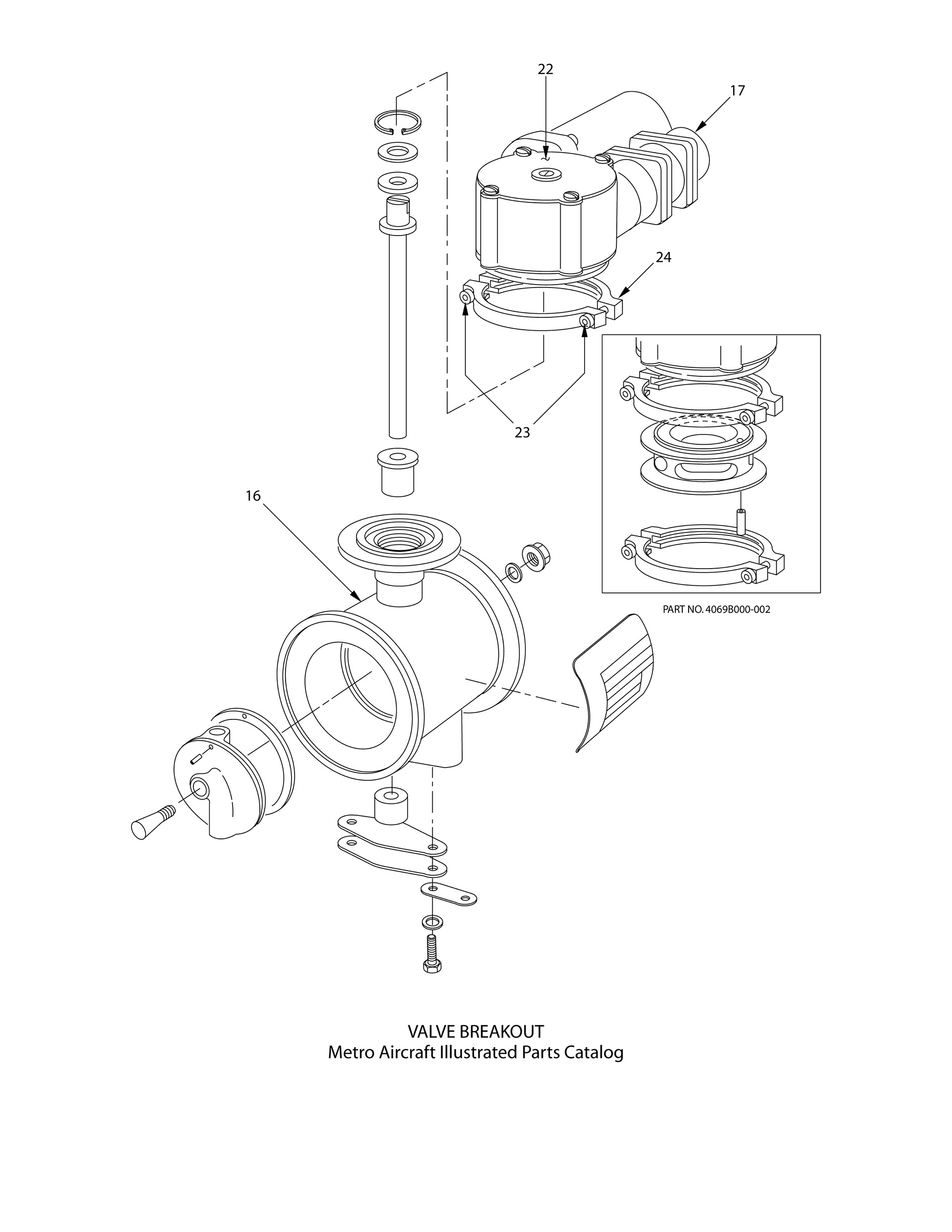 22

17

24

23

16

PART NO. 4069B000-002

VALVE BREAKOUT
Metro Aircraft Illustrated Parts Catalog