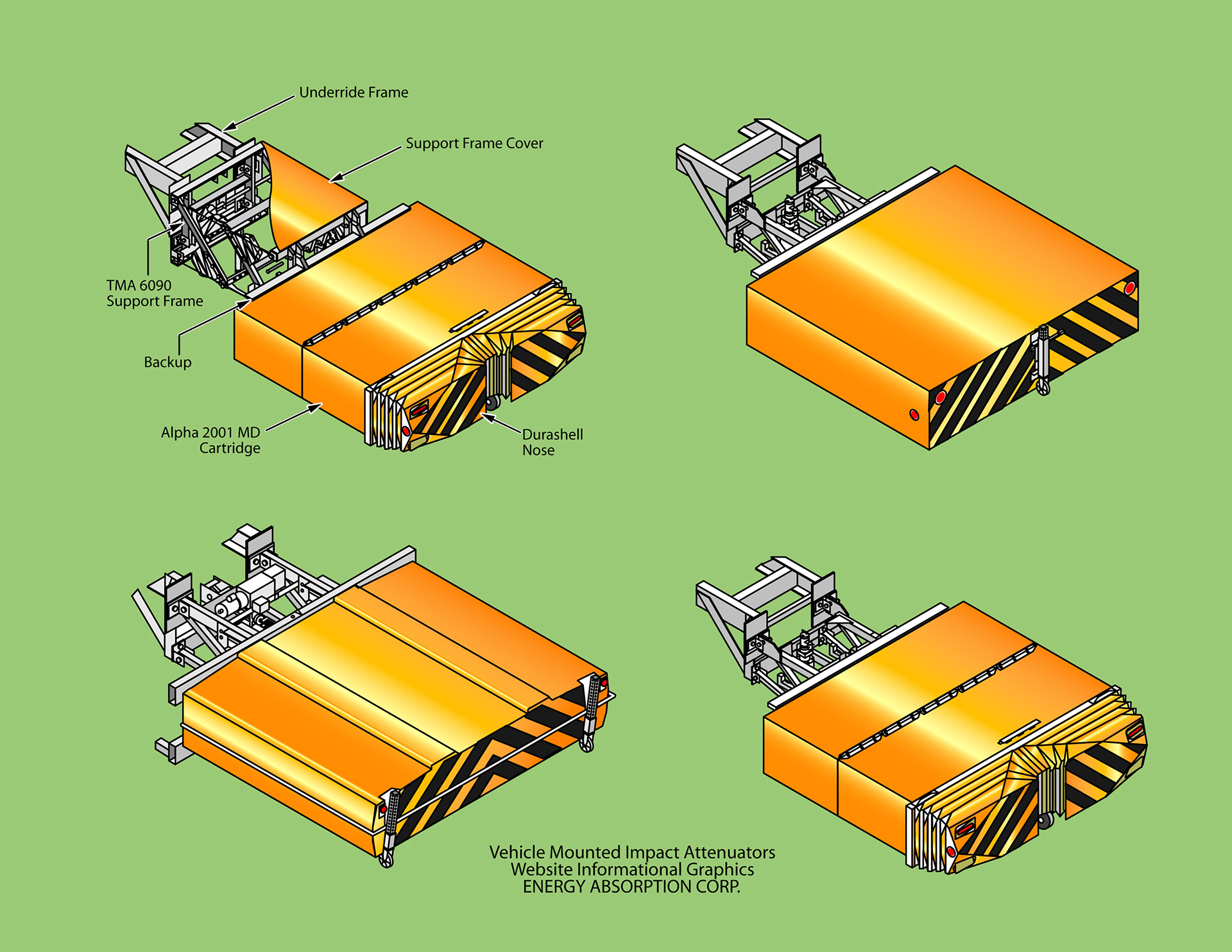 Underride Frame

Support Frame Cover

TMA 6090
Support Frame

Backup

Alpha 2001 MD
Cartridge

Durashell
Nose

Vehicle Mounted Impact Attenuators
Website Informational Graphics
ENERGY ABSORPTION CORP.