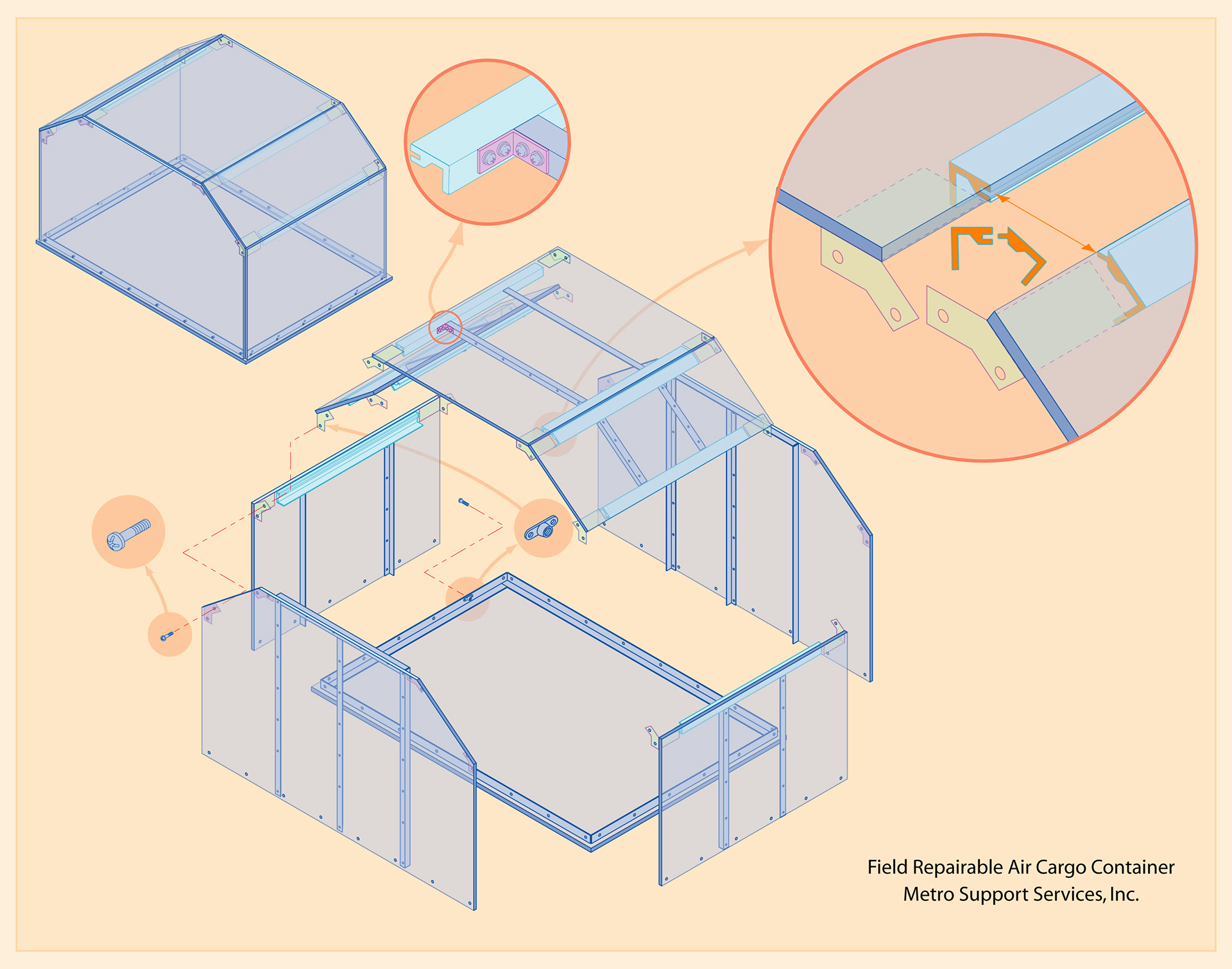 Field Repairable Air Cargo Container
Metro Support Services, Inc.