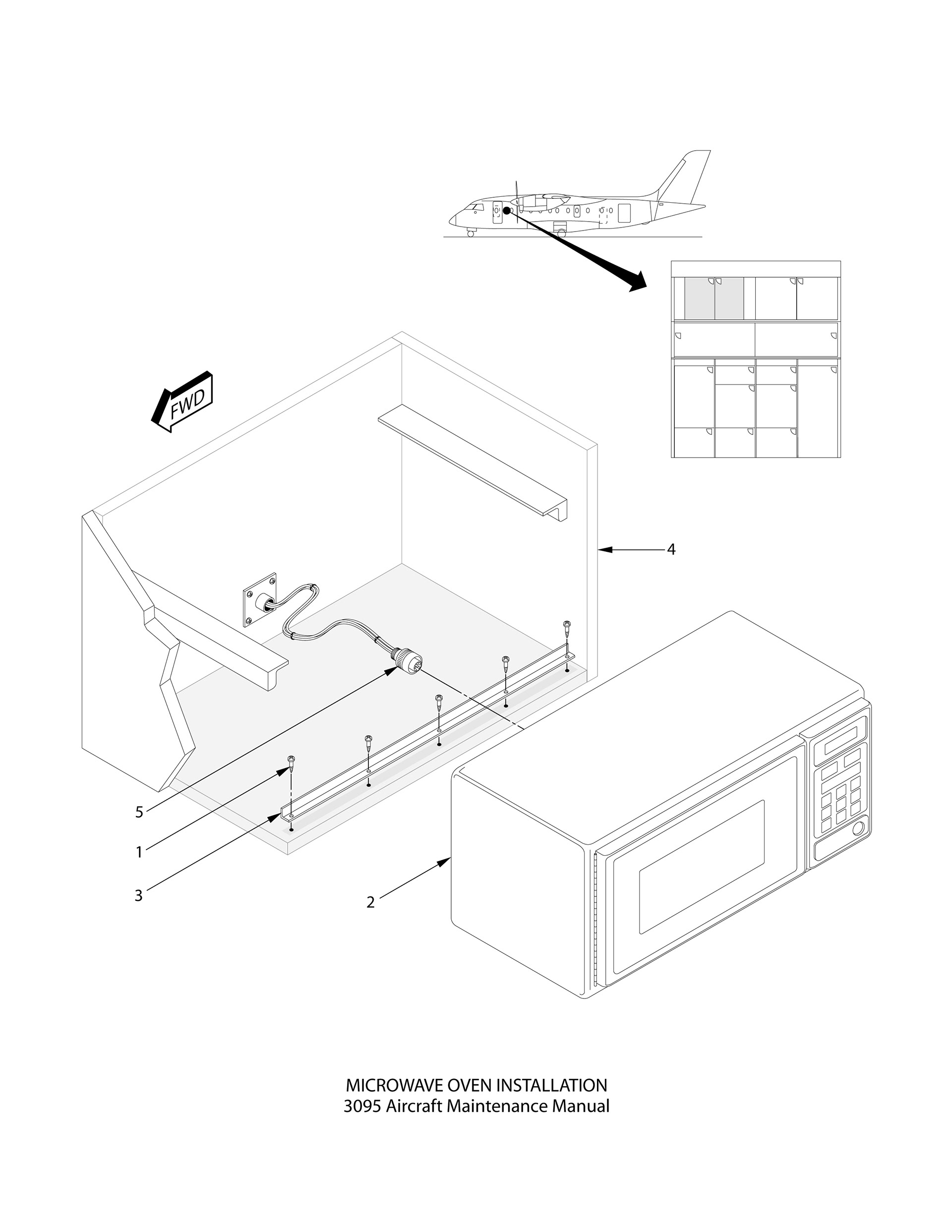 FWD

4

5

1

3

2

MICROWAVE OVEN INSTALLATION
3095 Aircraft Maintenance Manual