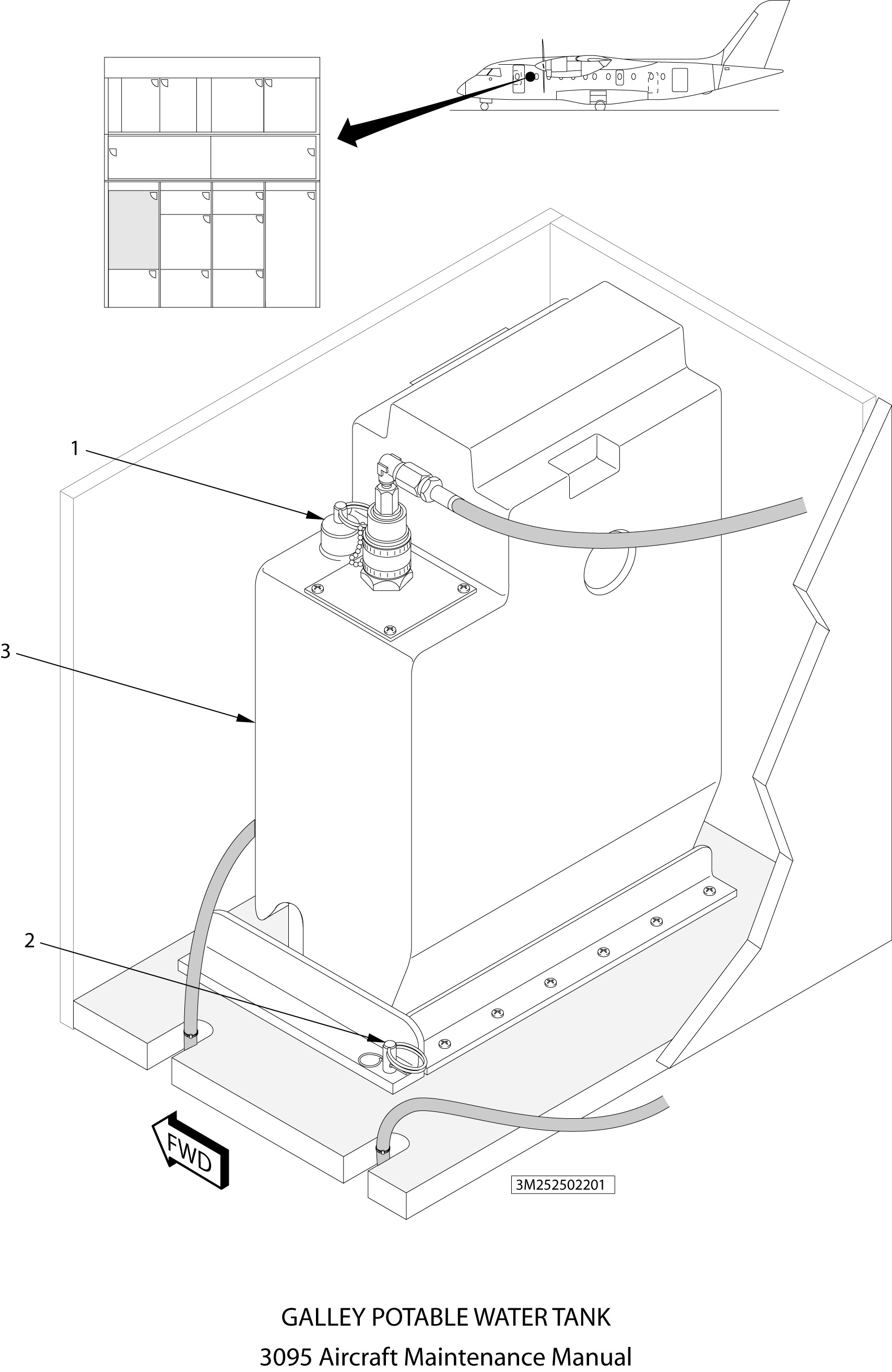 1

3

2

FWD

3M252502201

GALLEY POTABLE WATER TANK

3095 Aircraft Maintenance Manual