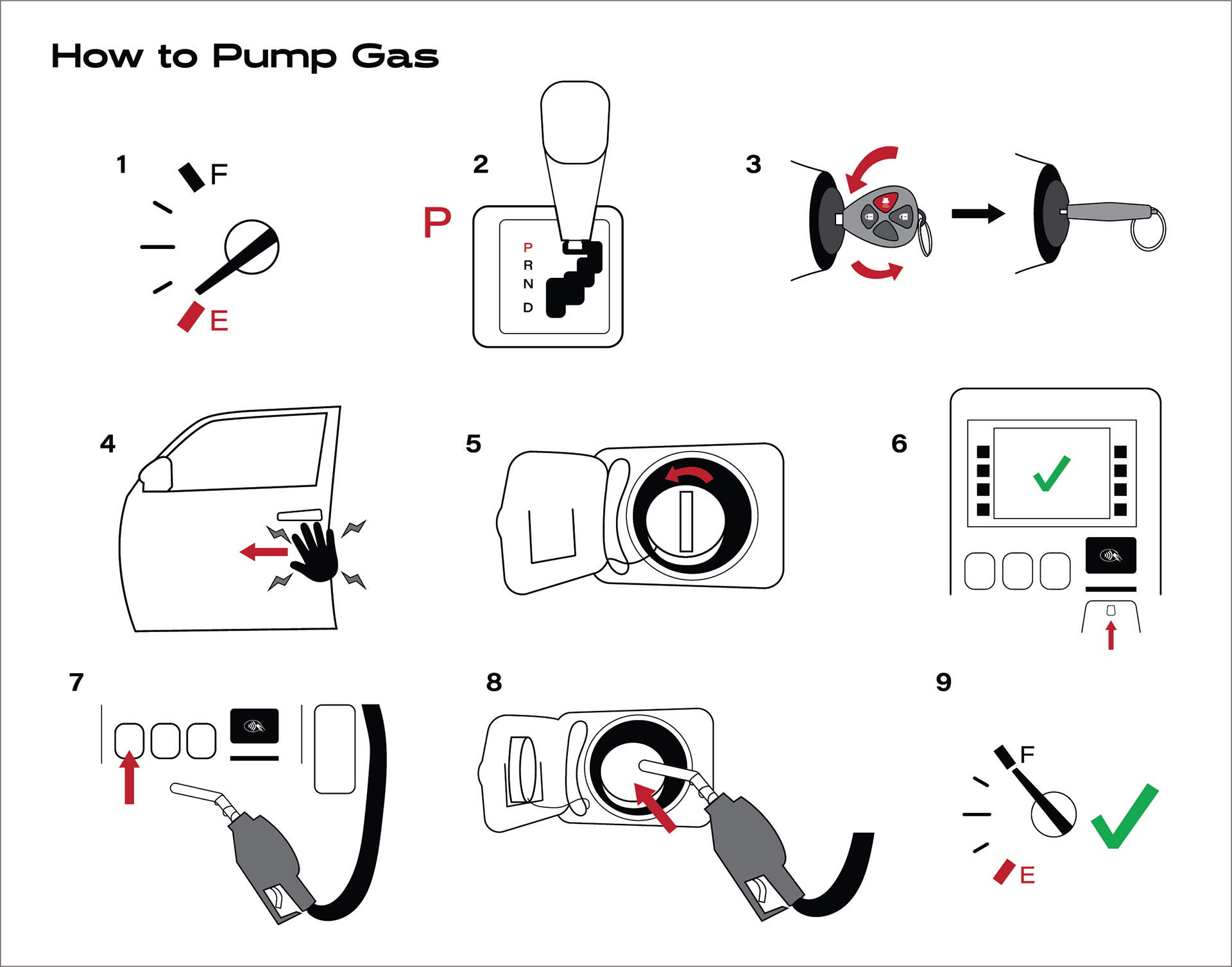 How to Pump Gas

1
F
E

2
P
P
R
N
D

3

4

5

6

7

8

9
F
E