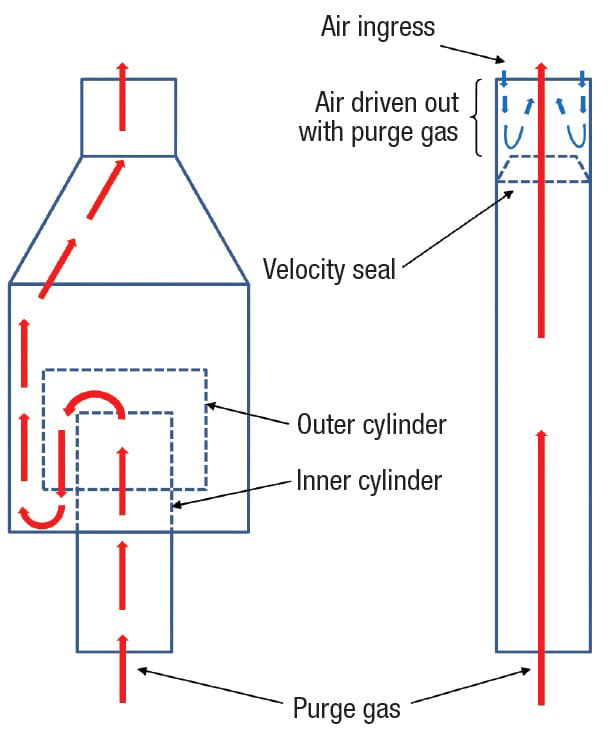 Air ingress

Air driven out with purge gas

Velocity seal

Outer cylinder

Inner cylinder

Purge gas