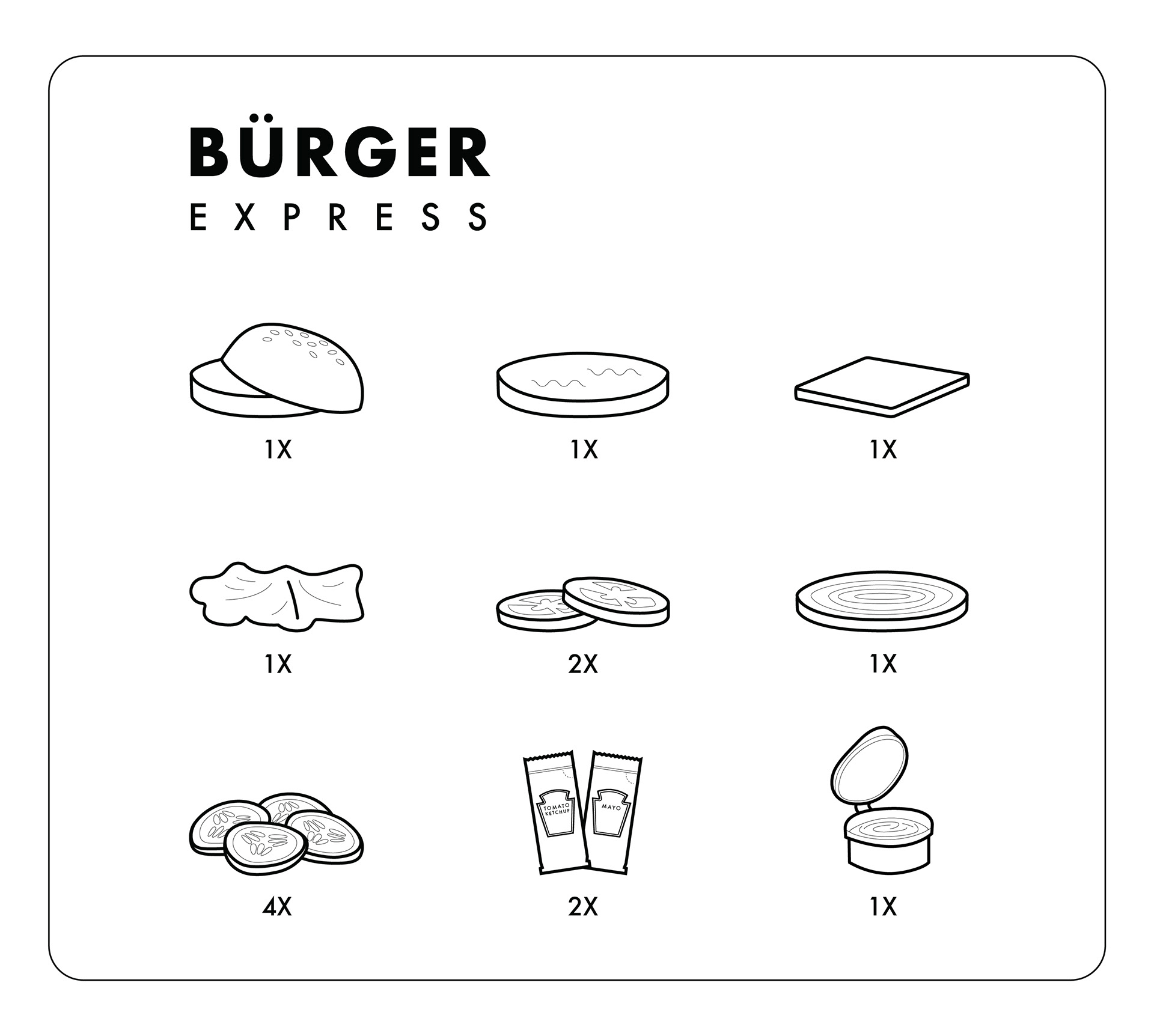 BÜRGER
EXPRESS

1X

1X

1X

1X

2X

1X

TOMATO KETCHUP

MAYO

4X

2X

1X