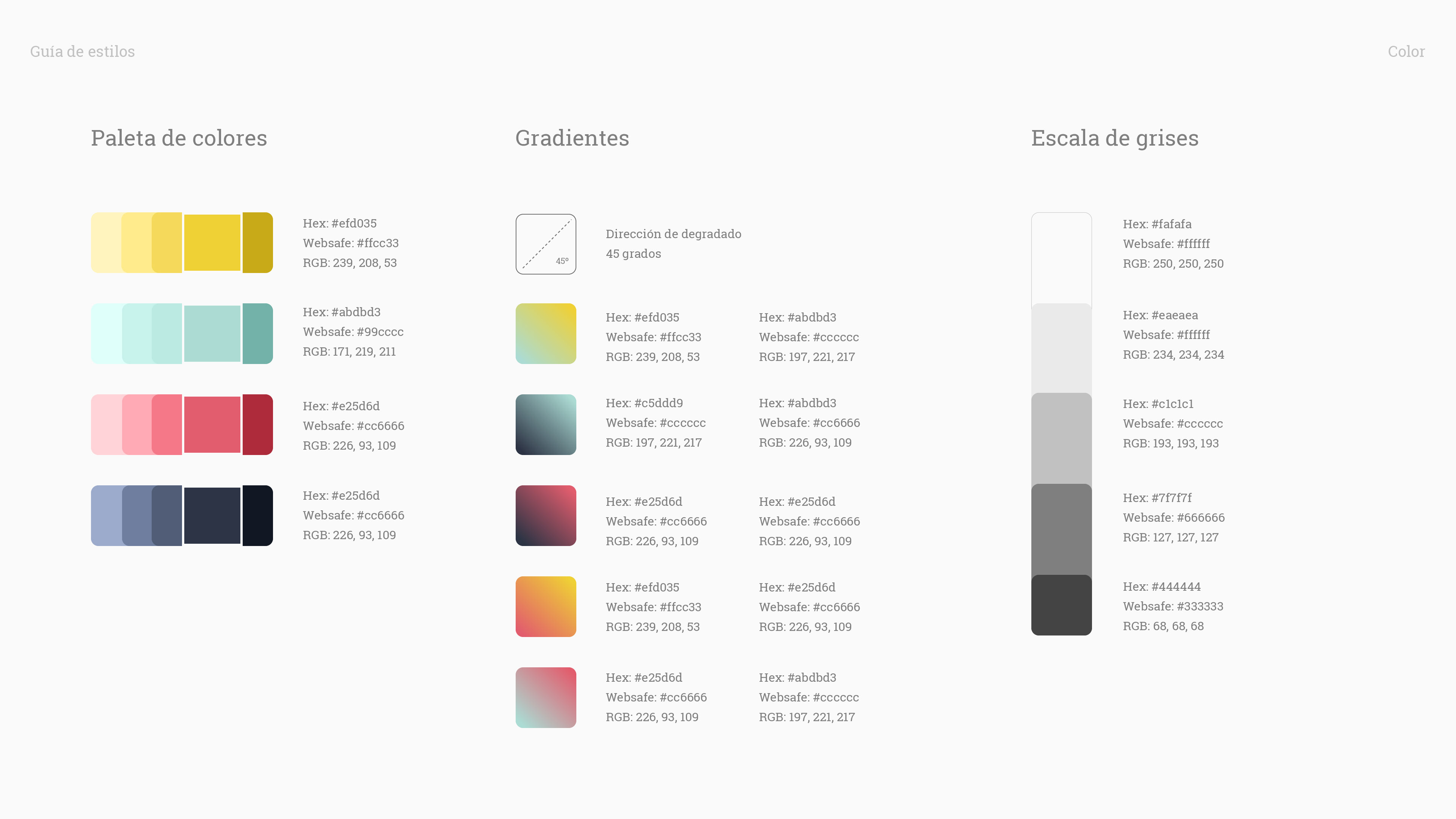 Guía de estilos

Color

Paleta de colores

Hex: #efd035
Websafe: #ffcc33
RGB: 239, 208, 53

Hex: #abdbd3
Websafe: #99cccc
RGB: 171, 219, 211

Hex: #e25d6d
Websafe: #cc6666
RGB: 226, 93, 109

Hex: #e25d6d
Websafe: #cc6666
RGB: 226, 93, 109

Gradientes

45°

Dirección de degradado
45 grados

Hex: #efd035
Websafe: #ffcc33
RGB: 239, 208, 53

Hex: #abdbd3
Websafe: #cccccc
RGB: 197, 221, 217

Hex: #c5ddd9
Websafe: #cccccc
RGB: 197, 221, 217

Hex: #abdbd3
Websafe: #cc6666
RGB: 226, 93, 109

Hex: #e25d6d
Websafe: #cc6666
RGB: 226, 93, 109

Hex: #e25d6d
Websafe: #cc6666
RGB: 226, 93, 109

Hex: #efd035
Websafe: #ffcc33
RGB: 239, 208, 53

Hex: #e25d6d
Websafe: #cc6666
RGB: 226, 93, 109

Hex: #e25d6d
Websafe: #cc6666
RGB: 226, 93, 109

Hex: #abdbd3
Websafe: #cccccc
RGB: 197, 221, 217

Escala de grises

Hex: #fafafa
Websafe: #ffffff
RGB: 250, 250, 250

Hex: #eaeaea
Websafe: #ffffff
RGB: 234, 234, 234

Hex: #c1c1c1
Websafe: #cccccc
RGB: 193, 193, 193

Hex: #7f7f7f
Websafe: #666666
RGB: 127, 127, 127

Hex: #444444
Websafe: #333333
RGB: 68, 68, 68