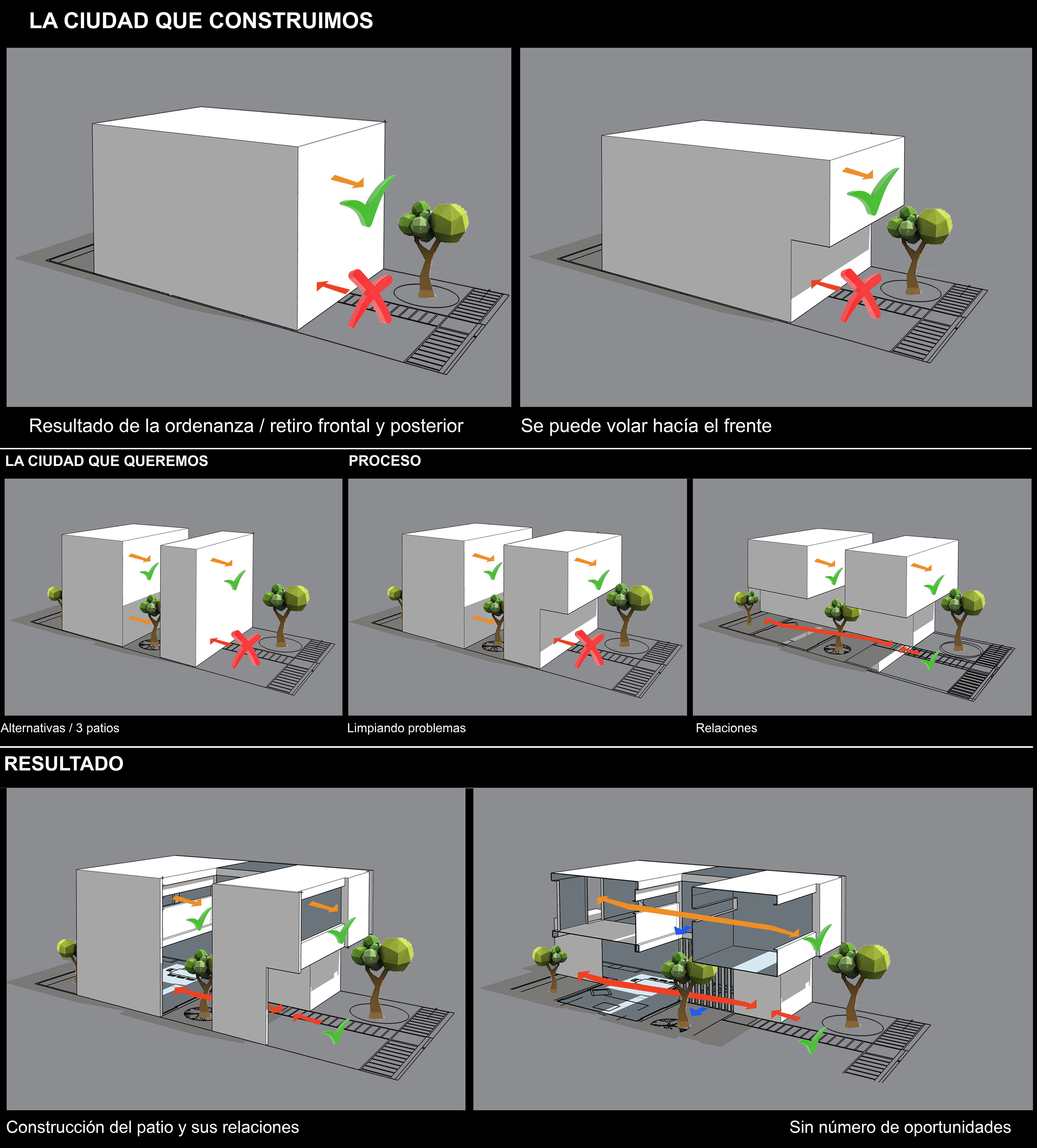 LA CIUDAD QUE CONSTRUIMOS

Resultado de la ordenanza / retiro frontal y posterior

Se puede volar hacía el frente

LA CIUDAD QUE QUEREMOS

PROCESO

Alternativas / 3 patios

Limpiando problemas

Relaciones

RESULTADO

Construcción del patio y sus relaciones

Sin número de oportunidades