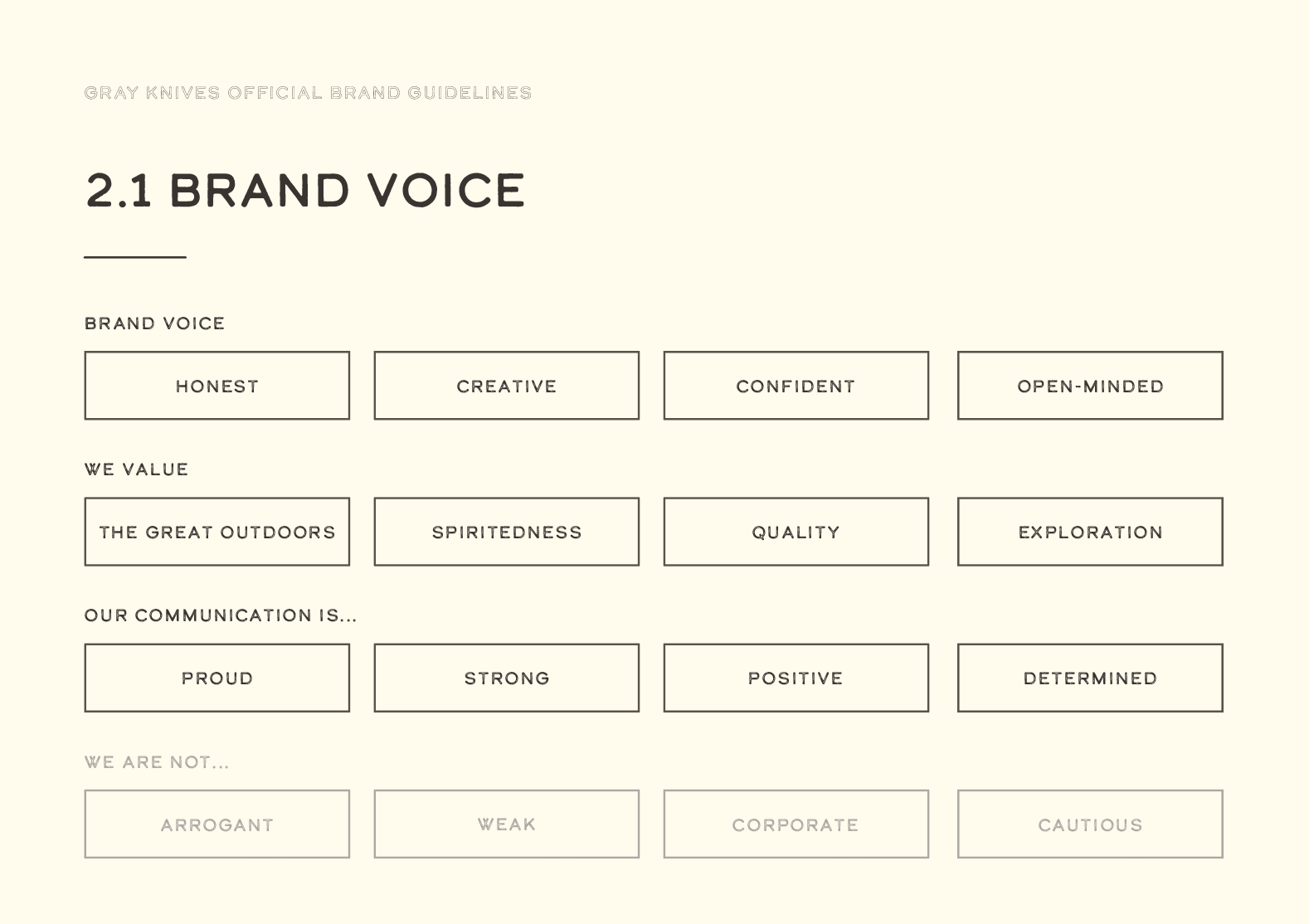 GRAY KNIVES OFFICIAL BRAND GUIDELINES

2.1 BRAND VOICE

BRAND VOICE

HONEST

CREATIVE

CONFIDENT

OPEN-MINDED

WE VALUE

THE GREAT OUTDOORS

SPIRITEDNESS

QUALITY

EXPLORATION

OUR COMMUNICATION IS...

PROUD

STRONG

POSITIVE

DETERMINED

WE ARE NOT...

ARROGANT

WEAK

CORPORATE

CAUTIOUS