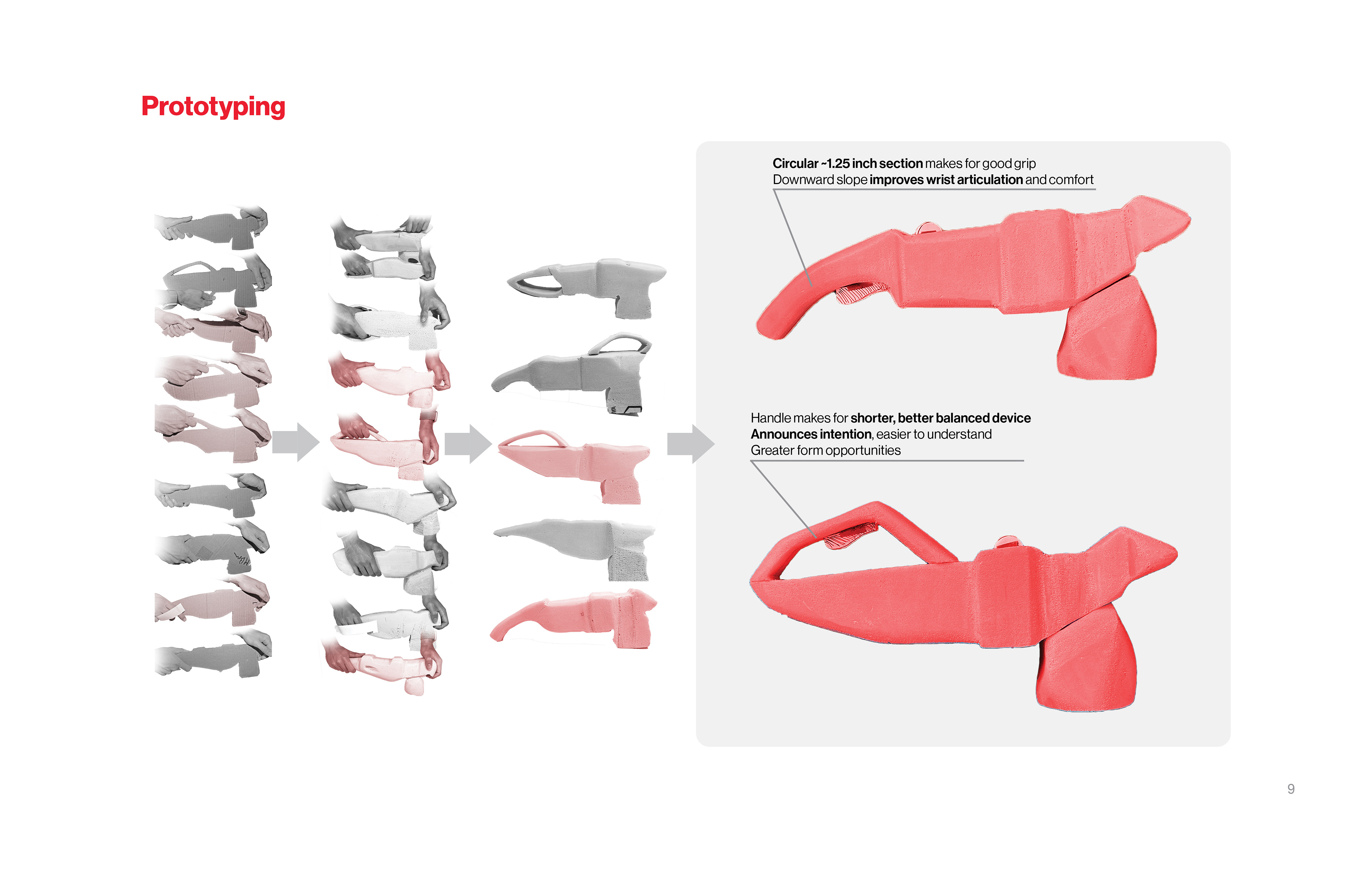 Prototyping

Circular ~1.25 inch section makes for good grip
Downward slope improves wrist articulation and comfort

Handle makes for shorter, better balanced device
Announces intention, easier to understand
Greater form opportunities

9