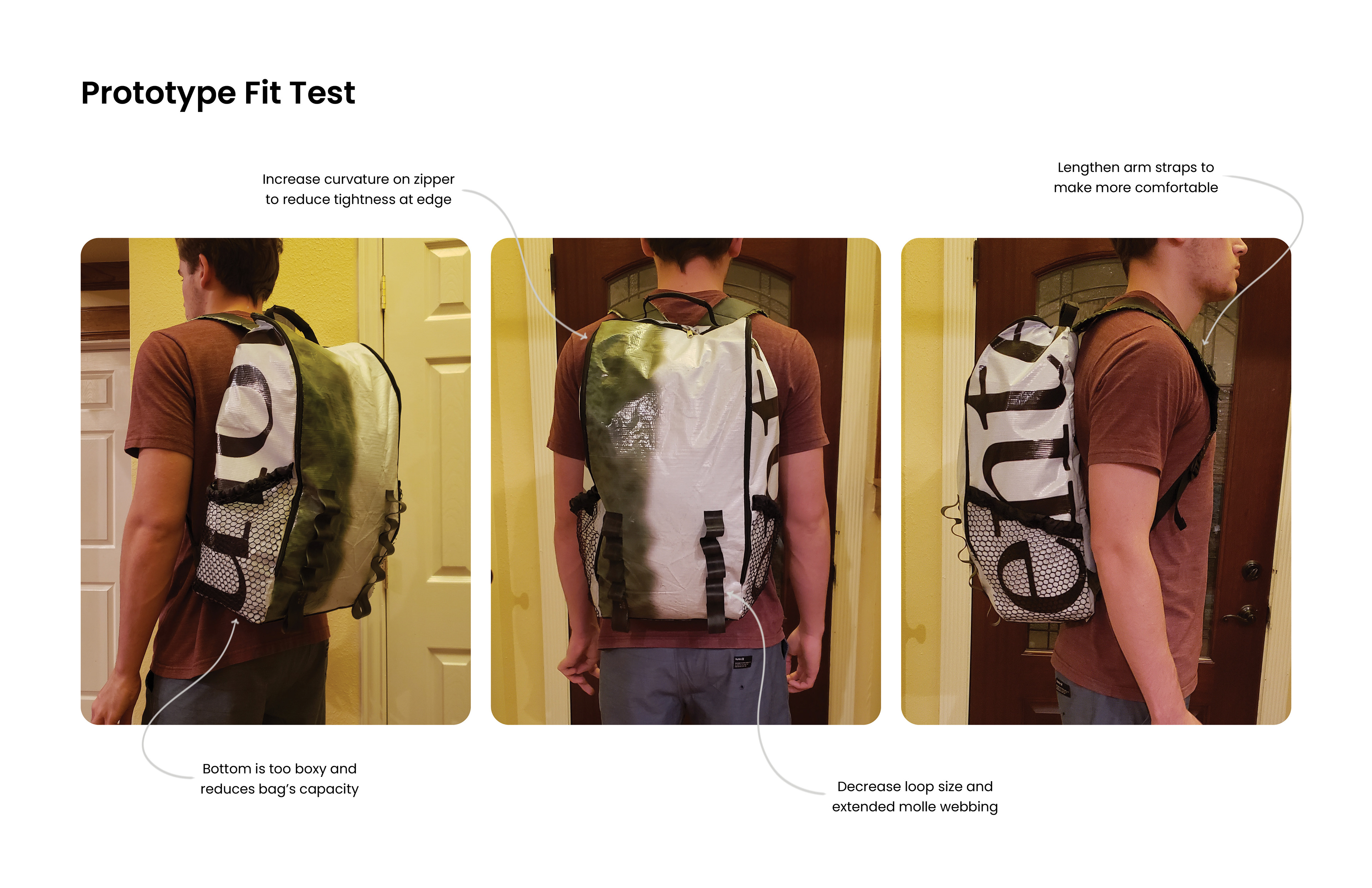 Prototype Fit Test

Increase curvature on zipper to reduce tightness at edge

Lengthen arm straps to make more comfortable

Bottom is too boxy and reduces bag's capacity

Decrease loop size and extended molle webbing