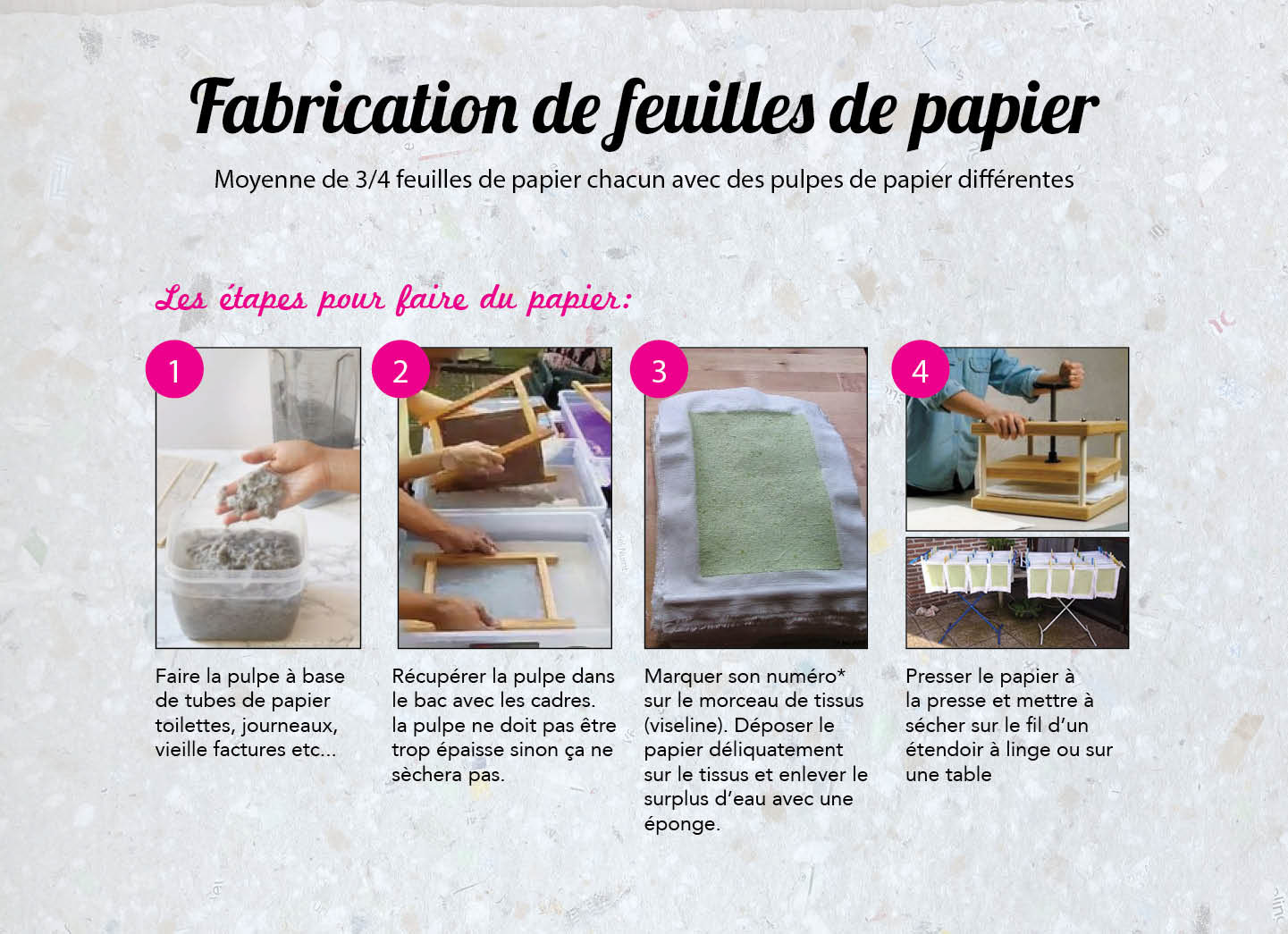 Fabrication de feuilles de papier

Moyenne de 3/4 feuilles de papier chacun avec des pulpes de papier différentes

Les étapes pour faire du papier:

1

Faire la pulpe à base de tubes de papier toilettes, journeaux, vieille factures etc...

2

Récupérer la pulpe dans le bac avec les cadres. la pulpe ne doit pas être trop épaisse sinon ça ne sèchera pas.

3

Marquer son numéro* sur le morceau de tissus (viseline). Déposer le papier déliquatement sur le tissus et enlever le surplus d'eau avec une éponge.

4

Presser le papier à la presse et mettre à sécher sur le fil d'un étendoir à linge ou sur une table