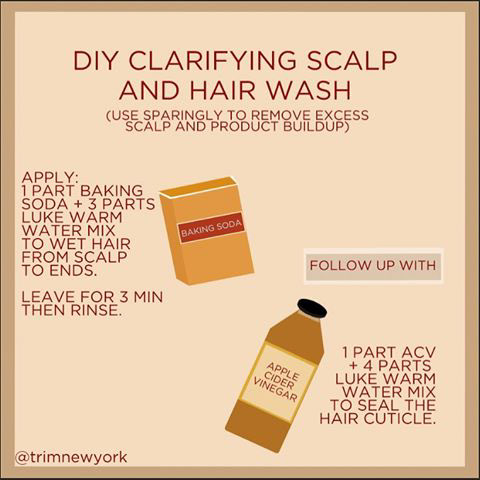 DIY CLARIFYING SCALP AND HAIR WASH
(USE SPARINGLY TO REMOVE EXCESS SCALP AND PRODUCT BUILDUP)

APPLY:
1 PART BAKING SODA + 3 PARTS LUKE WARM WATER MIX TO WET HAIR FROM SCALP TO ENDS.

LEAVE FOR 3 MIN THEN RINSE.

BAKING SODA

FOLLOW UP WITH

APPLE CIDER VINEGAR

1 PART ACV + 4 PARTS LUKE WARM WATER MIX TO SEAL THE HAIR CUTICLE.

@trimnewyork