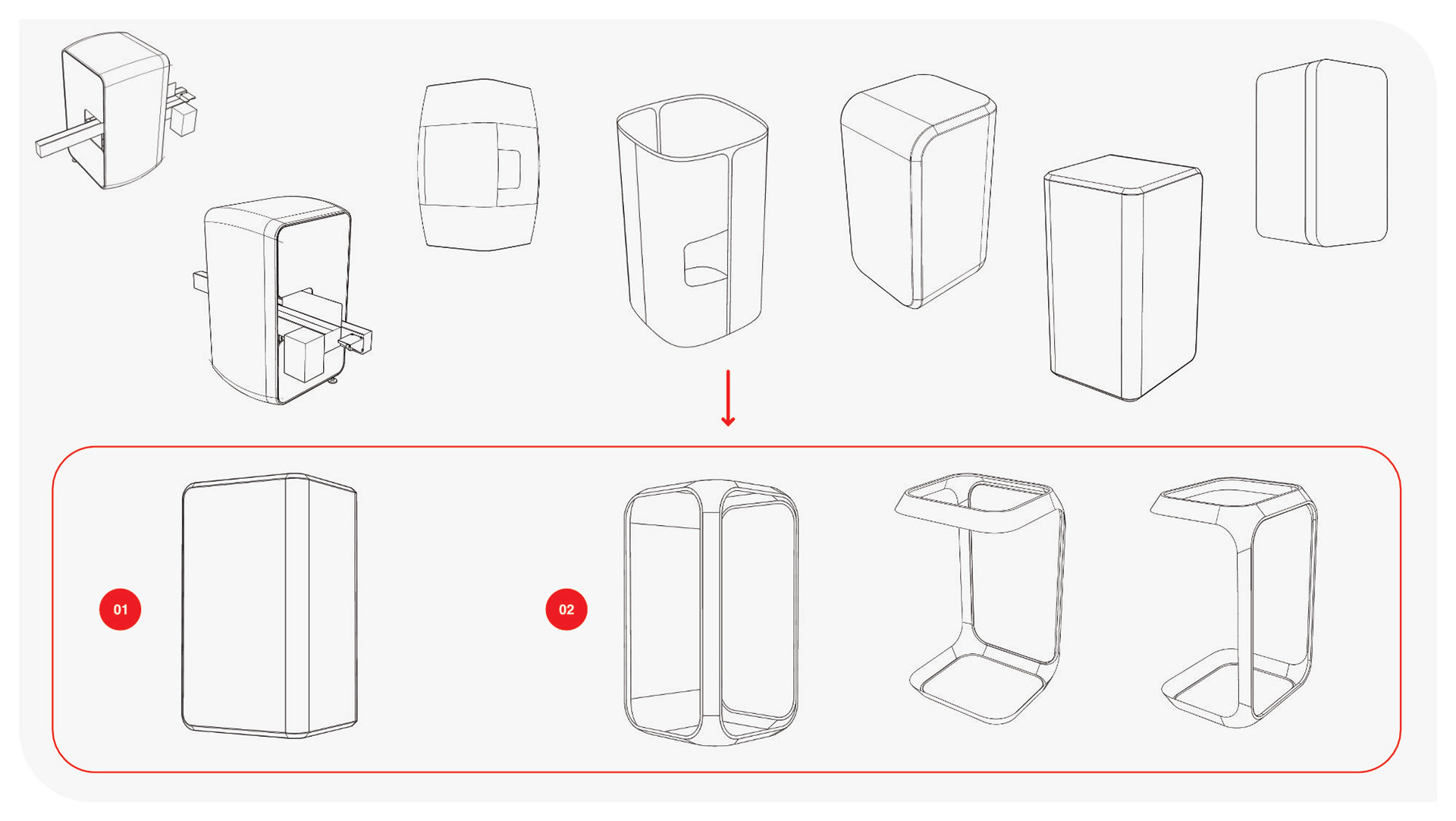 01

02