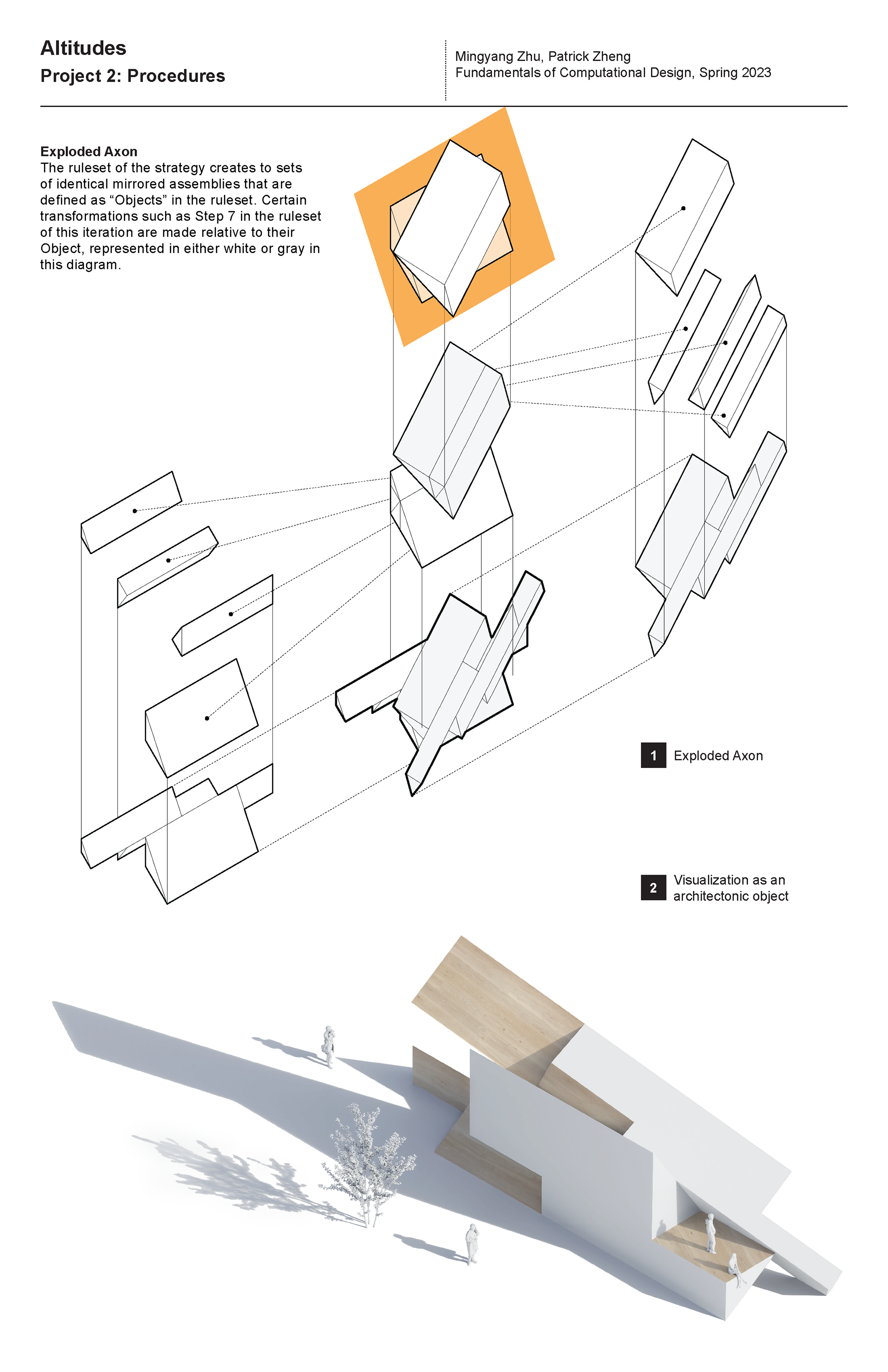 Altitudes
Project 2: Procedures

Mingyang Zhu, Patrick Zheng
Fundamentals of Computational Design, Spring 2023

Exploded Axon
The ruleset of the strategy creates to sets of identical mirrored assemblies that are defined as “Objects” in the ruleset. Certain transformations such as Step 7 in the ruleset of this iteration are made relative to their Object, represented in either white or gray in this diagram.

1 Exploded Axon

2 Visualization as an architectonic object