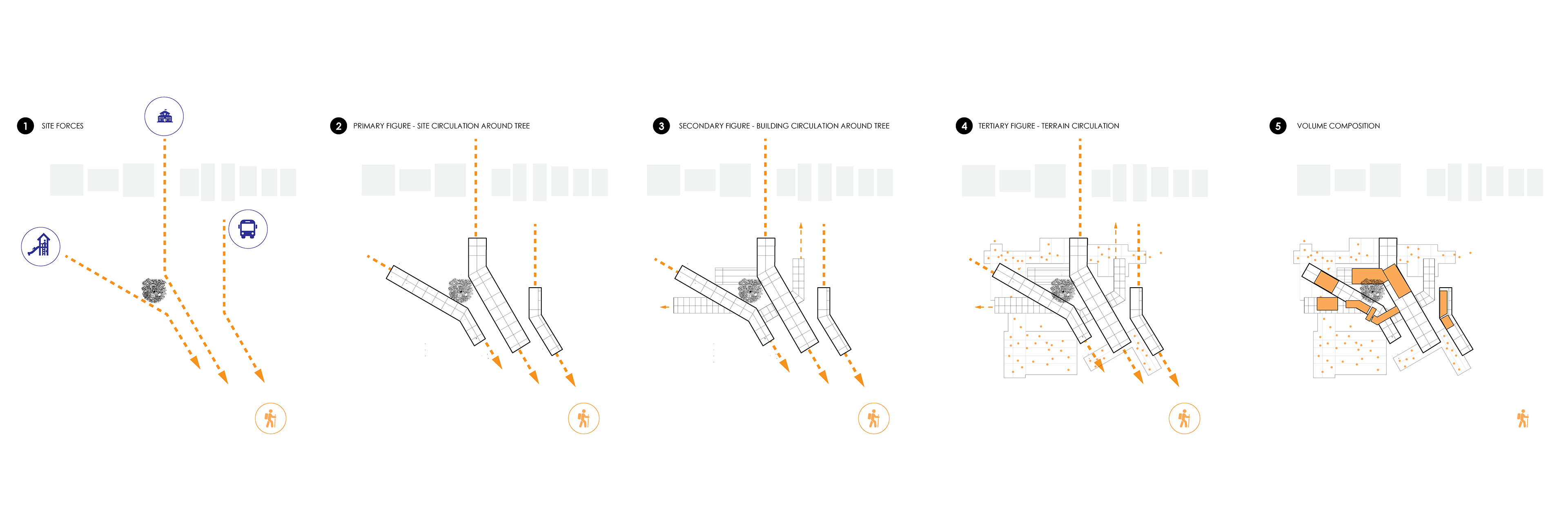 1 SITE FORCES

2 PRIMARY FIGURE - SITE CIRCULATION AROUND TREE

3 SECONDARY FIGURE - BUILDING CIRCULATION AROUND TREE

4 TERTIARY FIGURE - TERRAIN CIRCULATION

5 VOLUME COMPOSITION