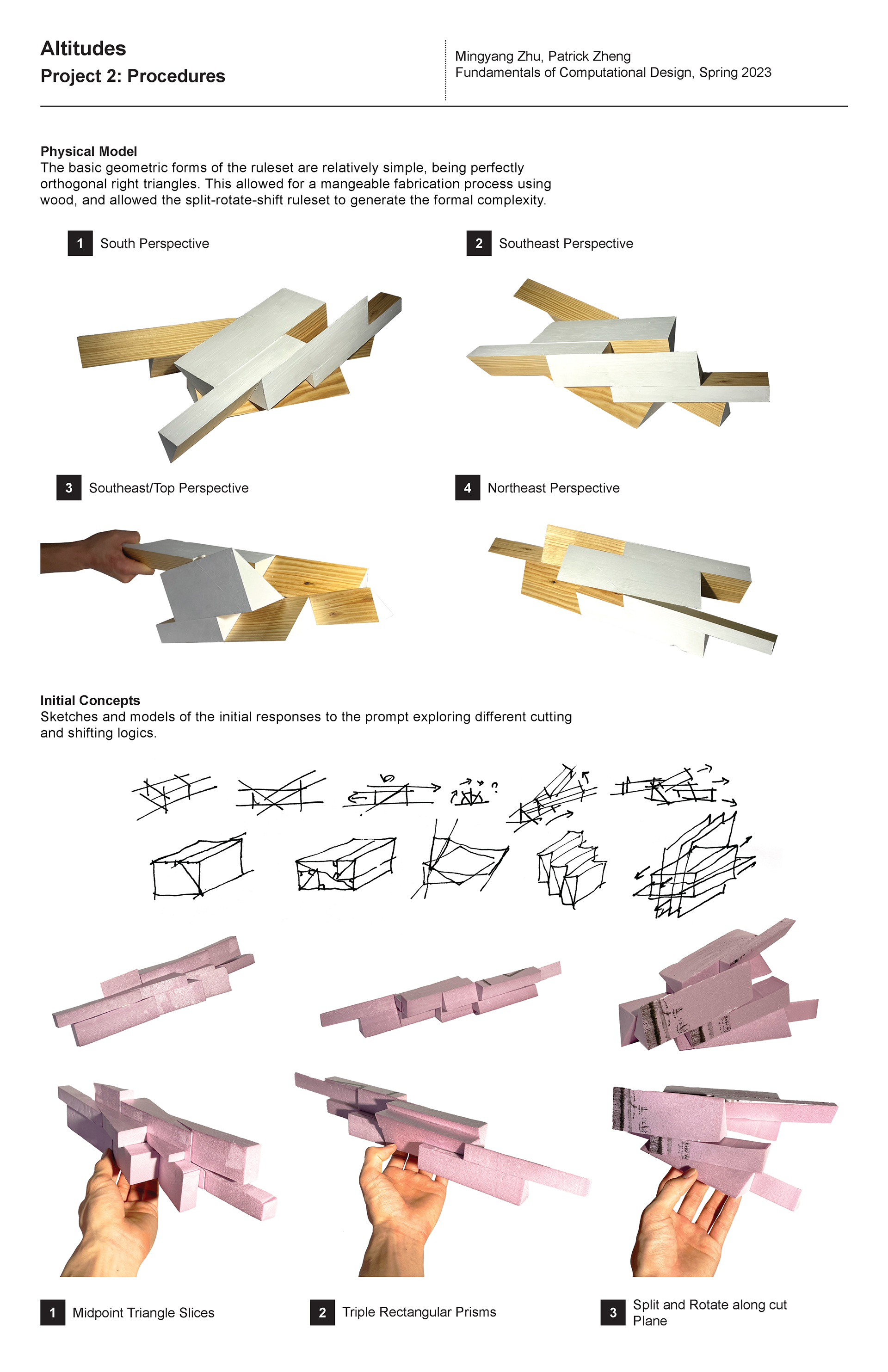 Altitudes
Project 2: Procedures

Mingyang Zhu, Patrick Zheng
Fundamentals of Computational Design, Spring 2023

Physical Model
The basic geometric forms of the ruleset are relatively simple, being perfectly orthogonal right triangles. This allowed for a mangeable fabrication process using wood, and allowed the split-rotate-shift ruleset to generate the formal complexity.

1 South Perspective

2 Southeast Perspective

3 Southeast/Top Perspective

4 Northeast Perspective

Initial Concepts
Sketches and models of the initial responses to the prompt exploring different cutting and shifting logics.

1 Midpoint Triangle Slices

2 Triple Rectangular Prisms

3 Split and Rotate along cut Plane