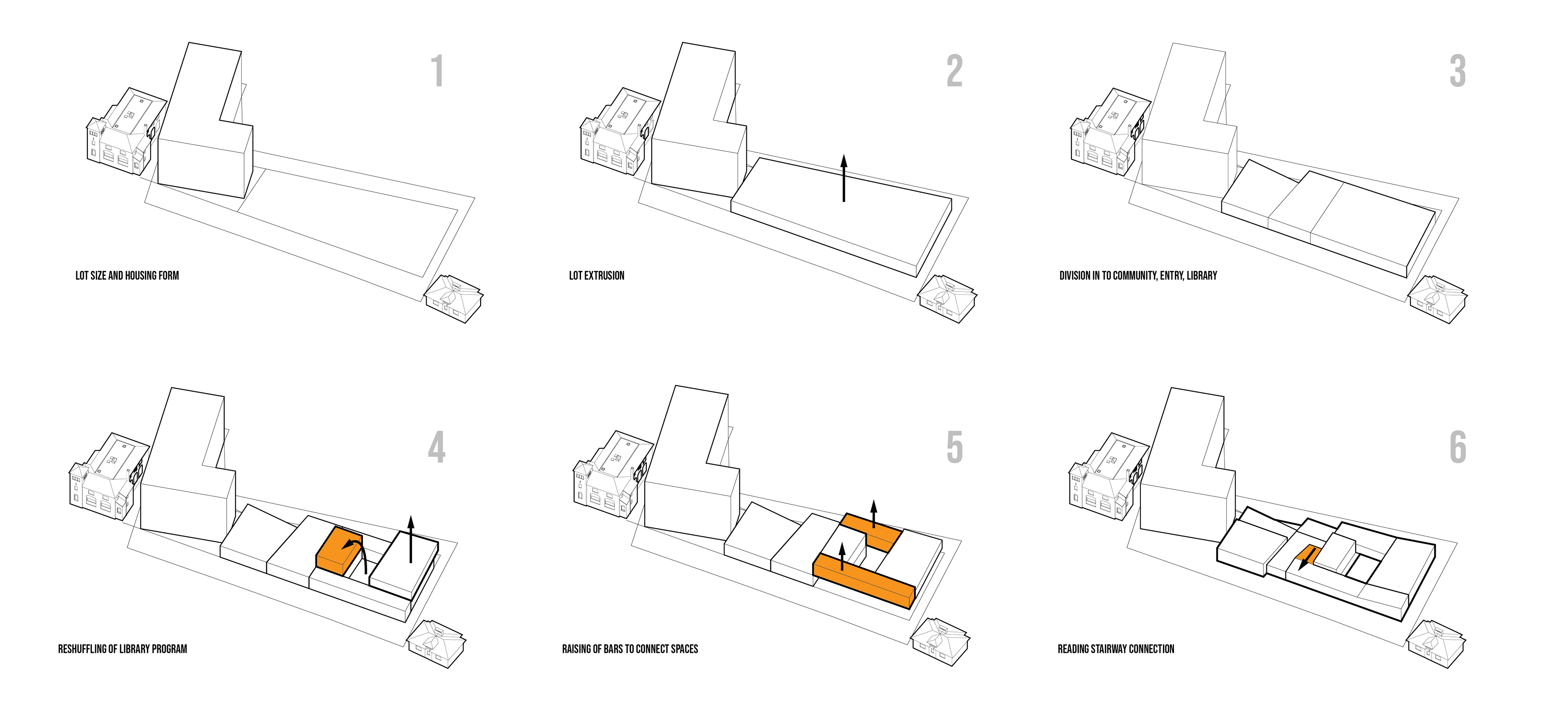 1

LOT SIZE AND HOUSING FORM

2

LOT EXTRUSION

3

DIVISION IN TO COMMUNITY, ENTRY, LIBRARY

4

RESHUFFLING OF LIBRARY PROGRAM

5

RAISING OF BARS TO CONNECT SPACES

6

READING STAIRWAY CONNECTION