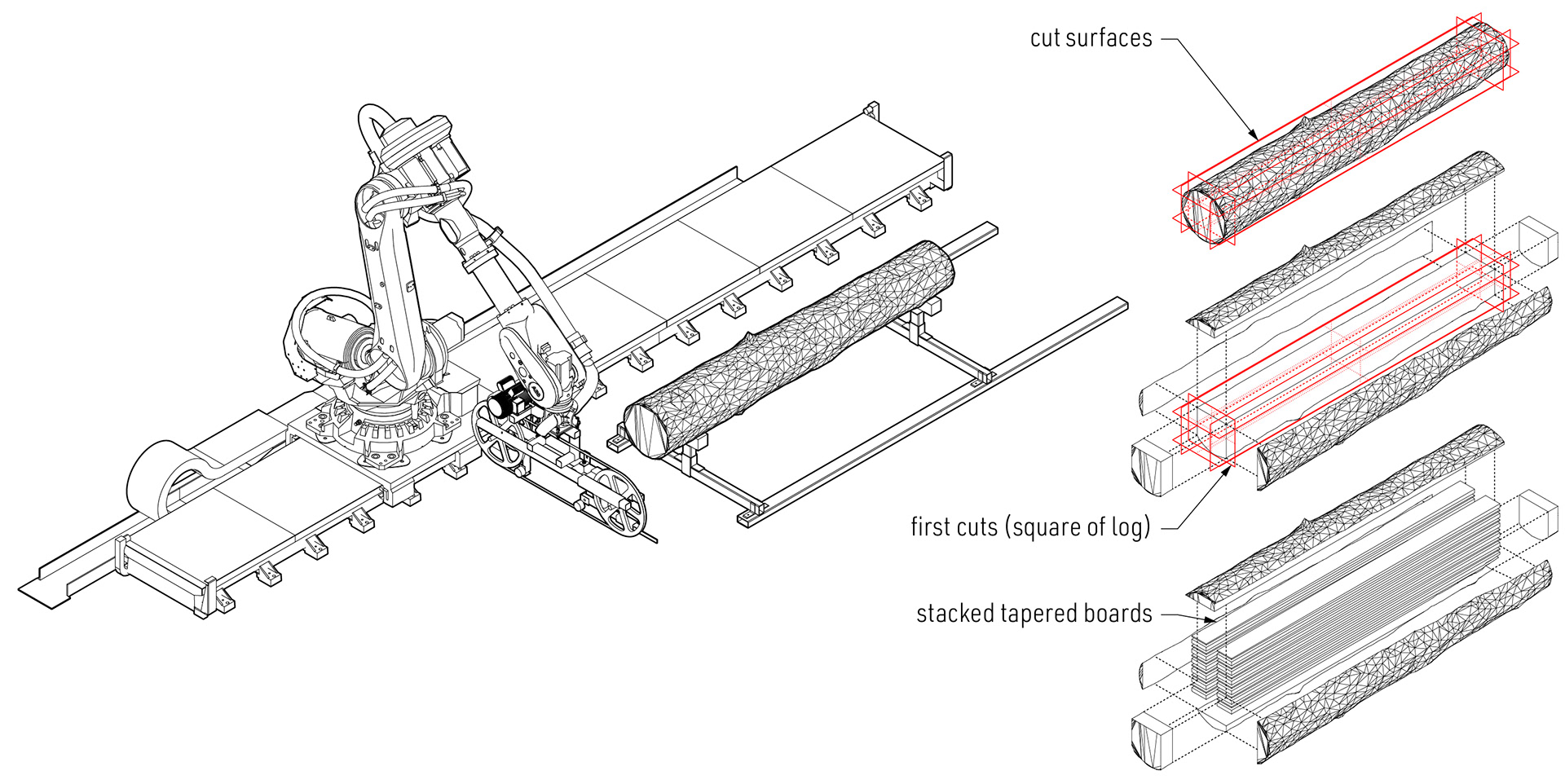 cut surfaces

first cuts (square of log)

stacked tapered boards