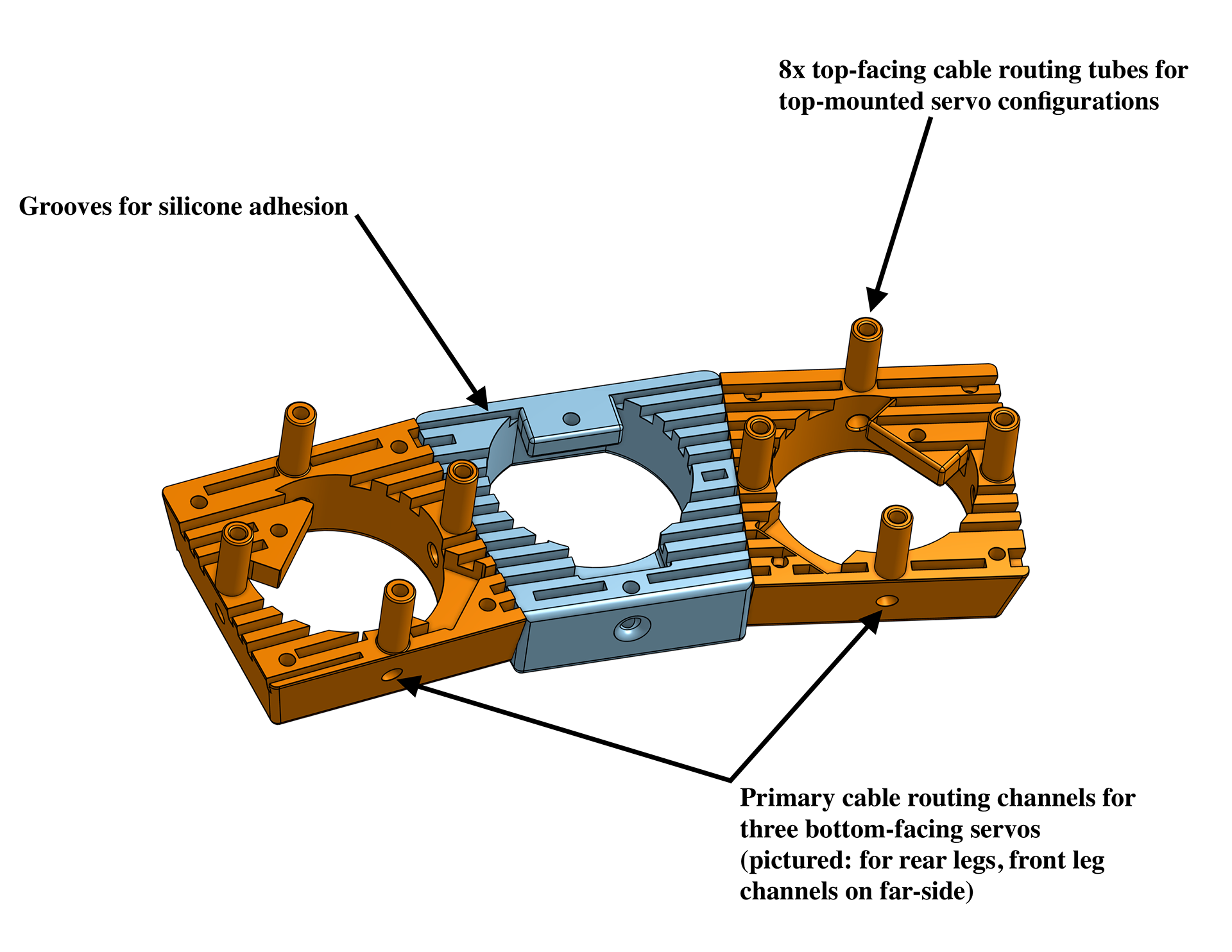 8x top-facing cable routing tubes for top-mounted servo configurations

Grooves for silicone adhesion

Primary cable routing channels for three bottom-facing servos (pictured: for rear legs, front leg channels on far-side)