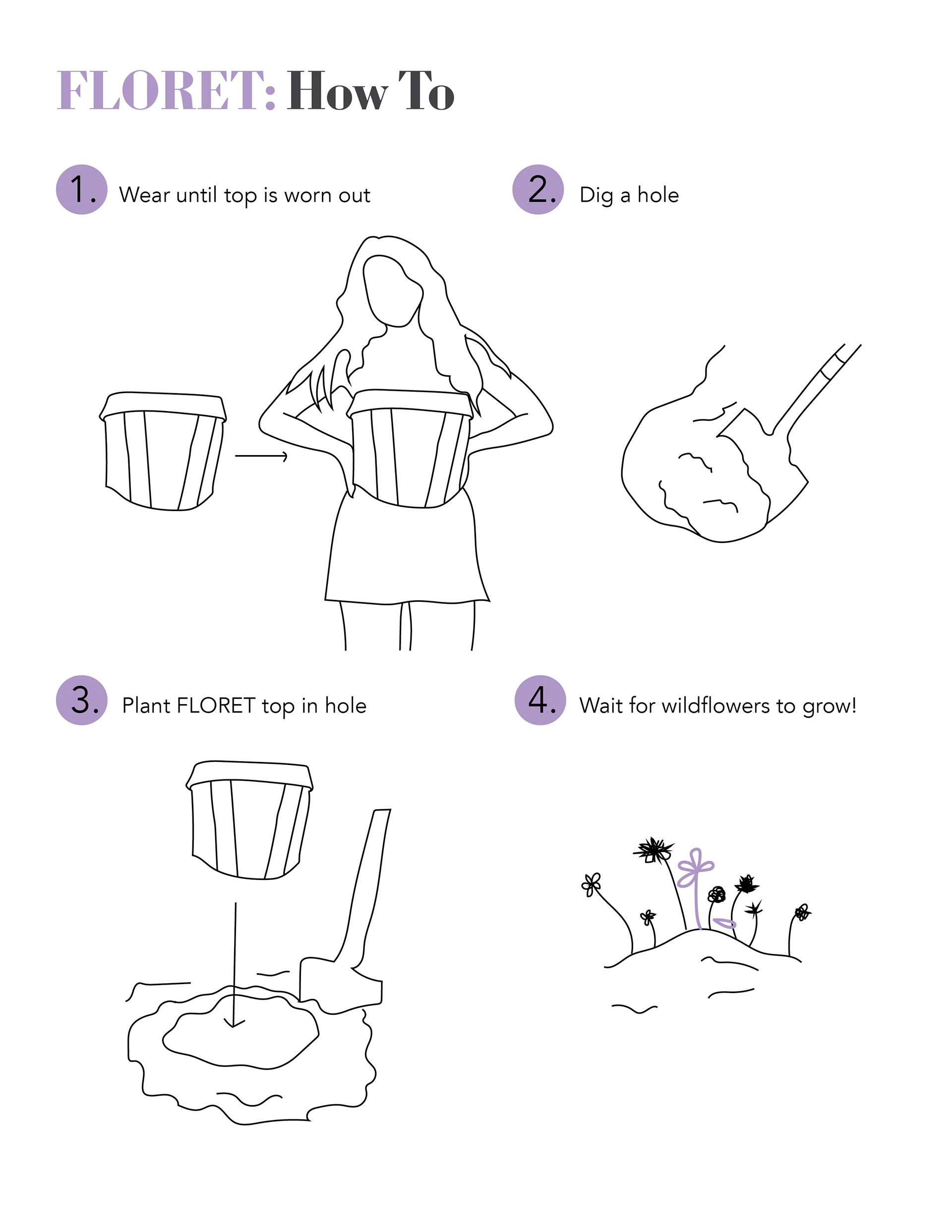 FLORET: How To

1. Wear until top is worn out

2. Dig a hole

3. Plant FLORET top in hole

4. Wait for wildflowers to grow!