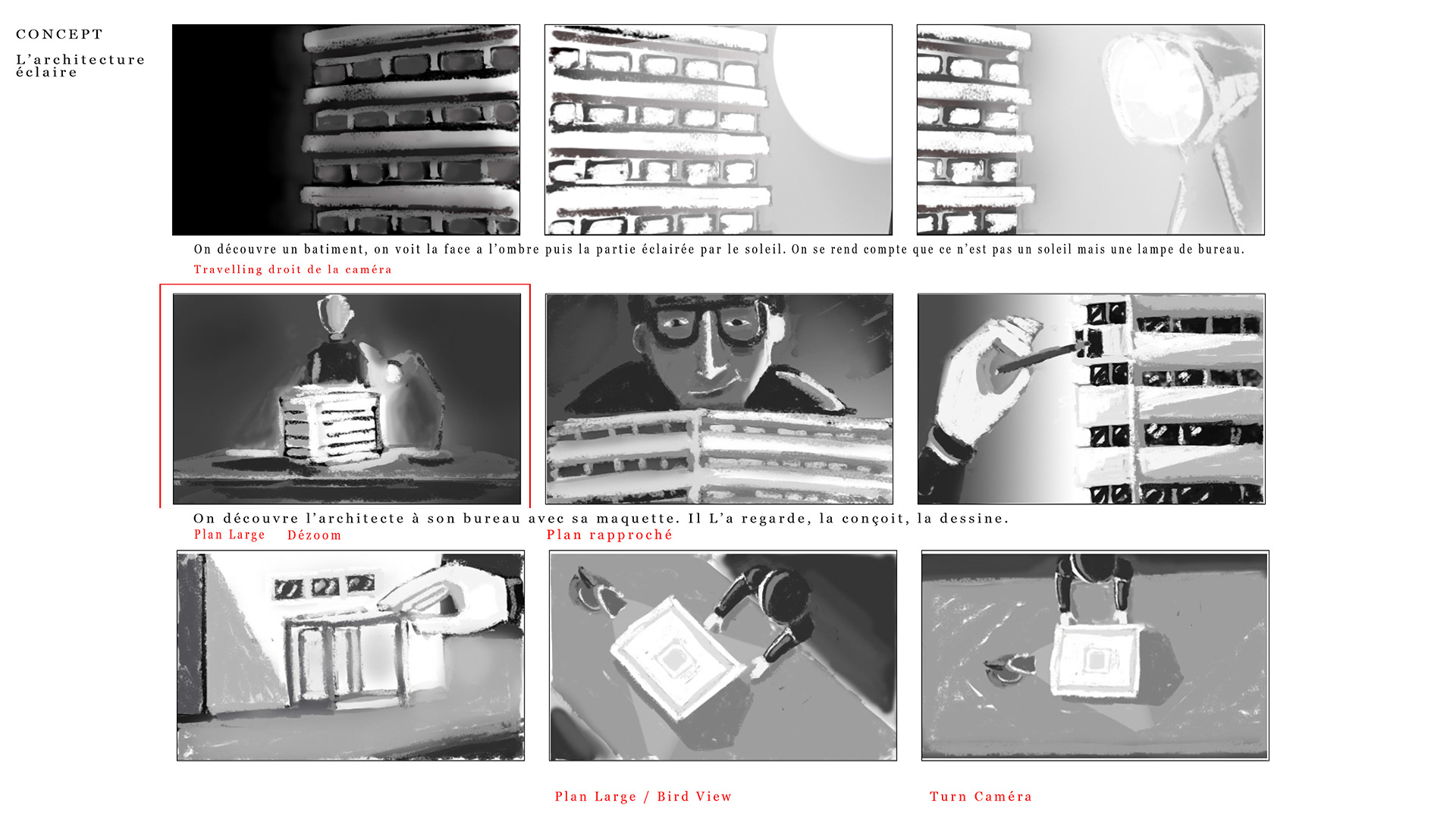 CONCEPT

L'architecture éclaire

On découvre un batiment, on voit la face a l'ombre puis la partie éclairée par le soleil. On se rend compte que ce n'est pas un soleil mais une lampe de bureau.

Travelling droit de la caméra

On découvre l'architecte à son bureau avec sa maquette. Il L'a regarde, la conçoit, la dessine.

Plan Large Dézoom

Plan rapproché

Plan Large / Bird View

Turn Caméra