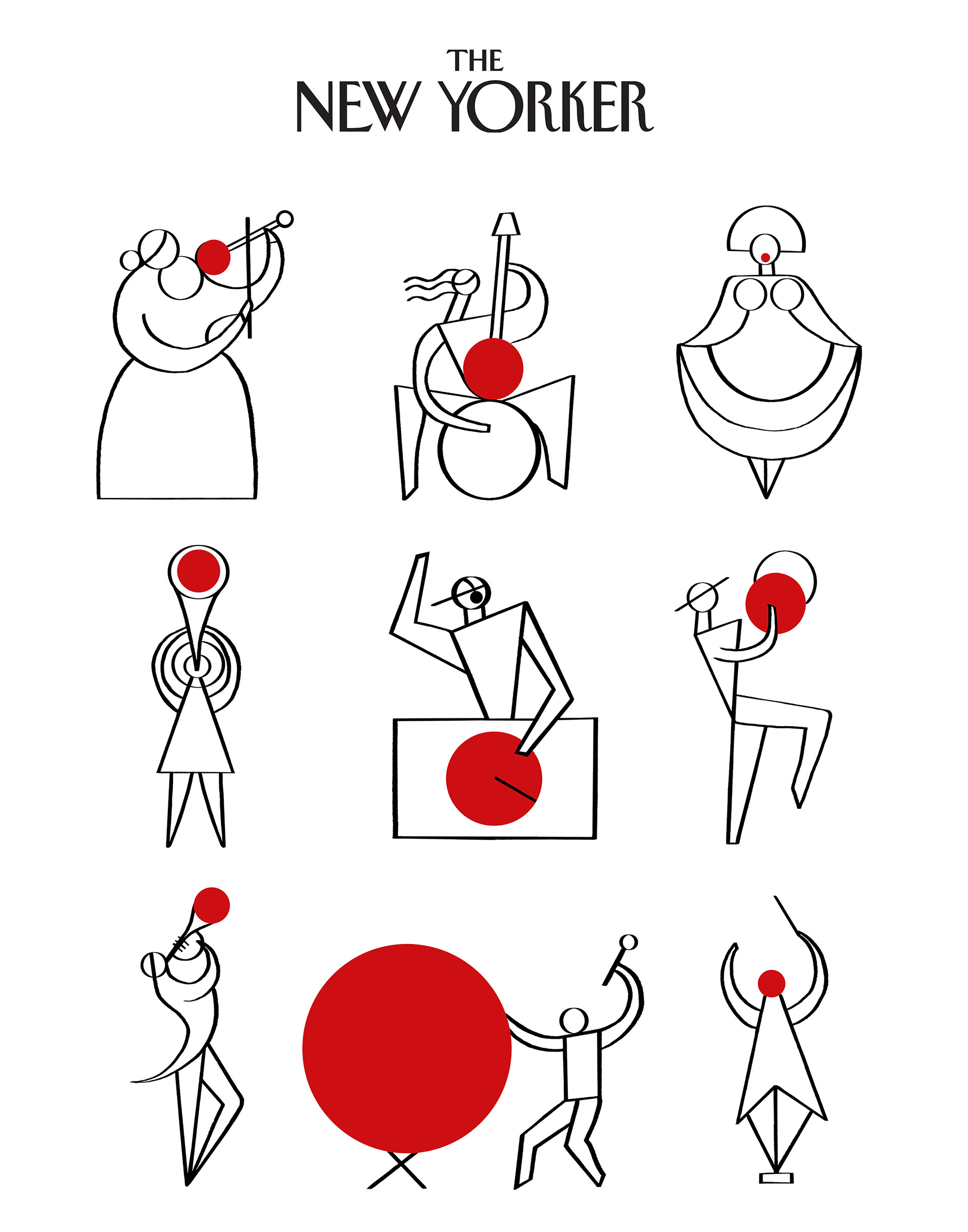 THE
NEW YORKER