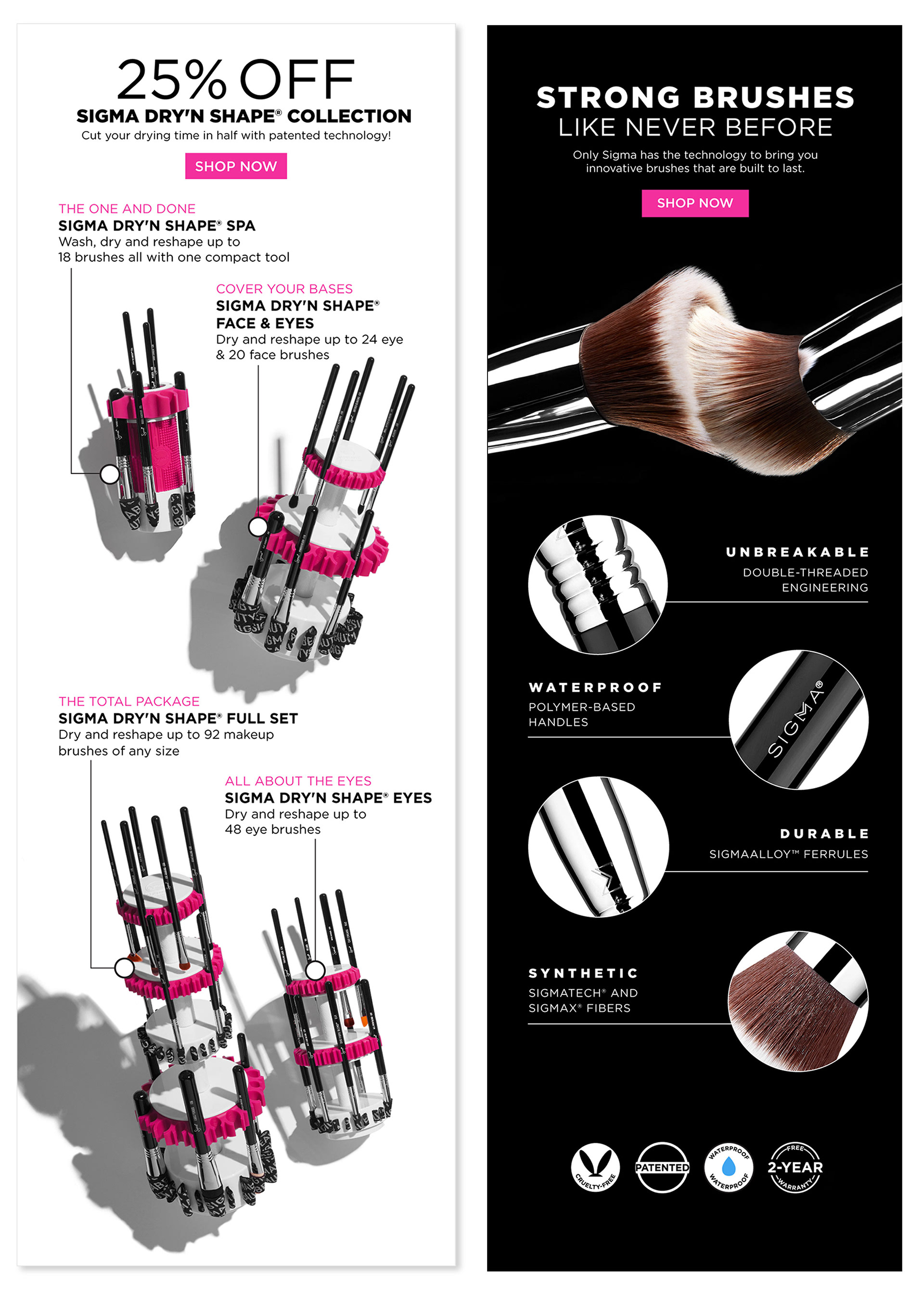 25% OFF
SIGMA DRY'N SHAPE® COLLECTION
Cut your drying time in half with patented technology!

SHOP NOW

THE ONE AND DONE
SIGMA DRY'N SHAPE® SPA
Wash, dry and reshape up to 18 brushes all with one compact tool

COVER YOUR BASES
SIGMA DRY'N SHAPE® FACE & EYES
Dry and reshape up to 24 eye & 20 face brushes

THE TOTAL PACKAGE
SIGMA DRY'N SHAPE® FULL SET
Dry and reshape up to 92 makeup brushes of any size

ALL ABOUT THE EYES
SIGMA DRY'N SHAPE® EYES
Dry and reshape up to 48 eye brushes

STRONG BRUSHES
LIKE NEVER BEFORE
Only Sigma has the technology to bring you innovative brushes that are built to last.

SHOP NOW

UNBREAKABLE
DOUBLE-THREADED ENGINEERING

WATERPROOF
POLYMER-BASED HANDLES

SIGMA®

DURABLE
SIGMAALLOY™ FERRULES

SYNTHETIC
SIGMATECH® AND SIGMAX® FIBERS

CRUELTY-FREE
PATENTED
WATERPROOF WATERPROOF
FREE 2-YEAR WARRANTY