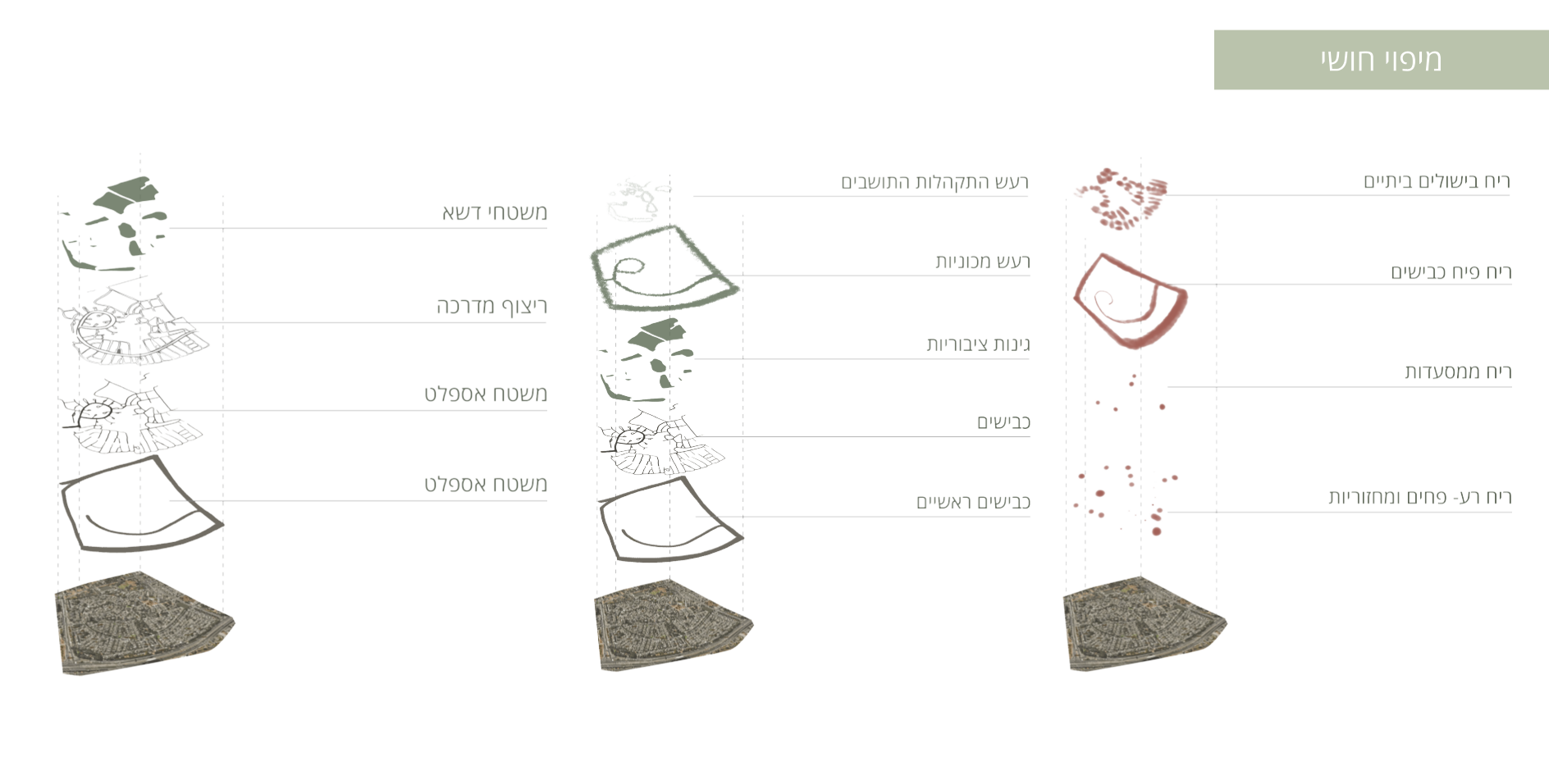 מיפוי חושי

ריח בישולים ביתיים

ריח פיח כבישים

ריח ממסעדות

ריח רע- פחים ומחזוריות

רעש התקהלות התושבים

רעש מכוניות

גינות ציבוריות

כבישים

כבישים ראשיים

משטחי דשא

ריצוף מדרכה

משטח אספלט

משטח אספלט