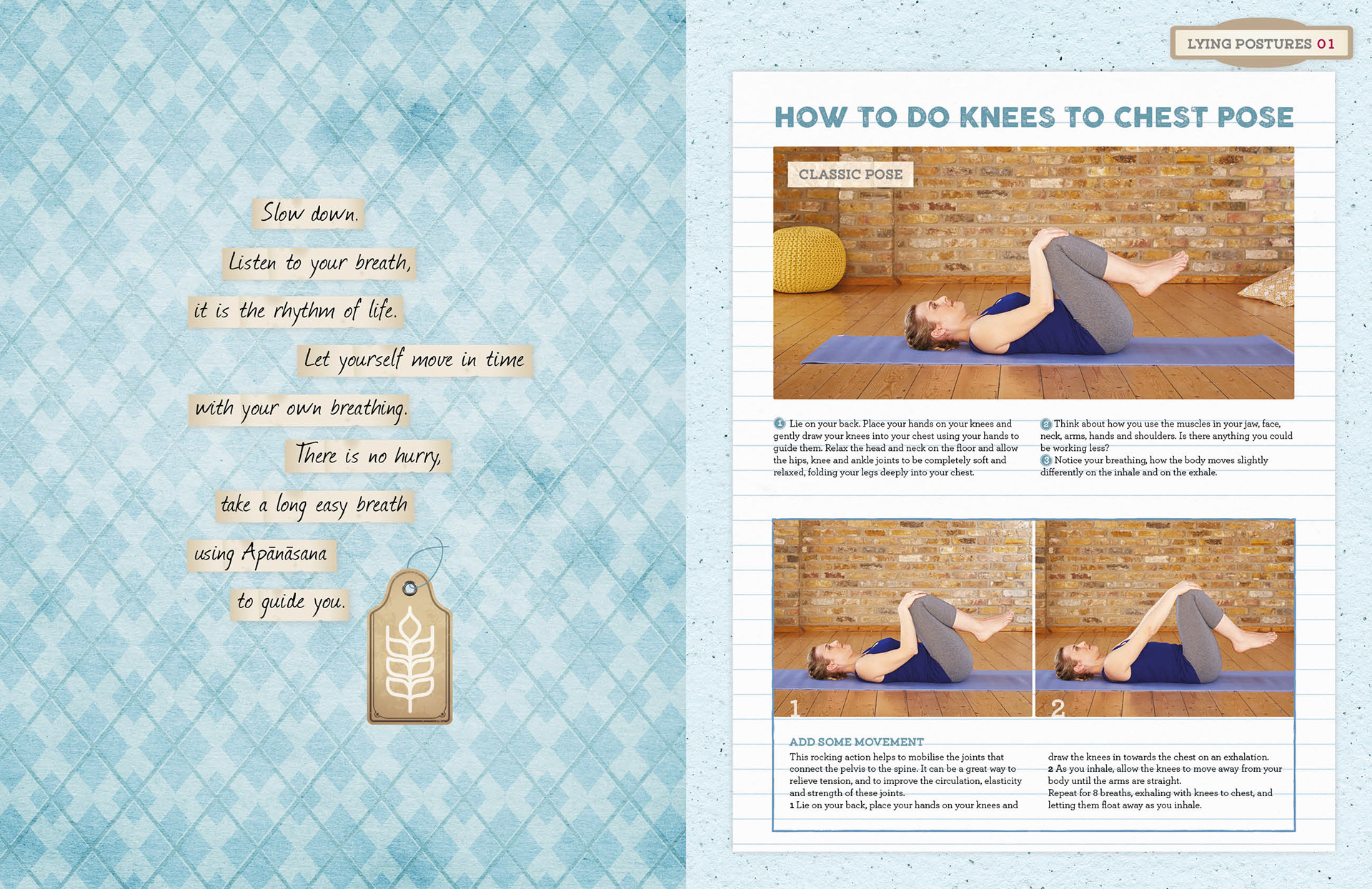 Slow down.
Listen to your breath,
it is the rhythm of life.
Let yourself move in time
with your own breathing.
There is no hurry,
take a long easy breath
using Apānāsana
to guide you.

LYING POSTURES 01

HOW TO DO KNEES TO CHEST POSE

CLASSIC POSE

1 Lie on your back. Place your hands on your knees and gently draw your knees into your chest using your hands to guide them. Relax the head and neck on the floor and allow the hips, knee and ankle joints to be completely soft and relaxed, folding your legs deeply into your chest.

2 Think about how you use the muscles in your jaw, face, neck, arms, hands and shoulders. Is there anything you could be working less?
3 Notice your breathing, how the body moves slightly differently on the inhale and on the exhale.

1

2

ADD SOME MOVEMENT
This rocking action helps to mobilise the joints that connect the pelvis to the spine. It can be a great way to relieve tension, and to improve the circulation, elasticity and strength of these joints.
1 Lie on your back, place your hands on your knees and draw the knees in towards the chest on an exhalation.
2 As you inhale, allow the knees to move away from your body until the arms are straight.
Repeat for 8 breaths, exhaling with knees to chest, and letting them float away as you inhale.