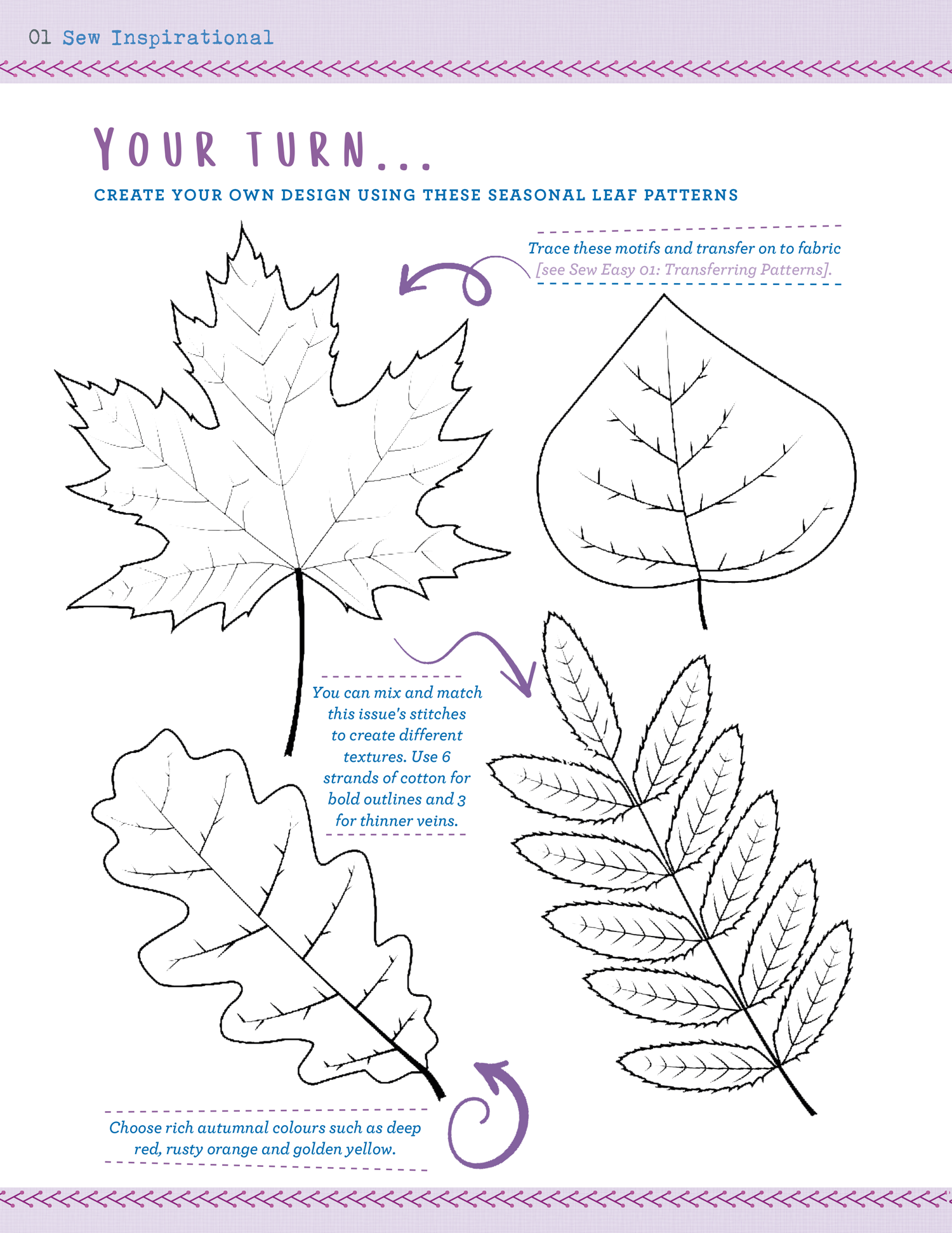 01 Sew Inspirational

YOUR TURN...

CREATE YOUR OWN DESIGN USING THESE SEASONAL LEAF PATTERNS

Trace these motifs and transfer on to fabric [see Sew Easy 01: Transferring Patterns].

You can mix and match this issue's stitches to create different textures. Use 6 strands of cotton for bold outlines and 3 for thinner veins.

Choose rich autumnal colours such as deep red, rusty orange and golden yellow.