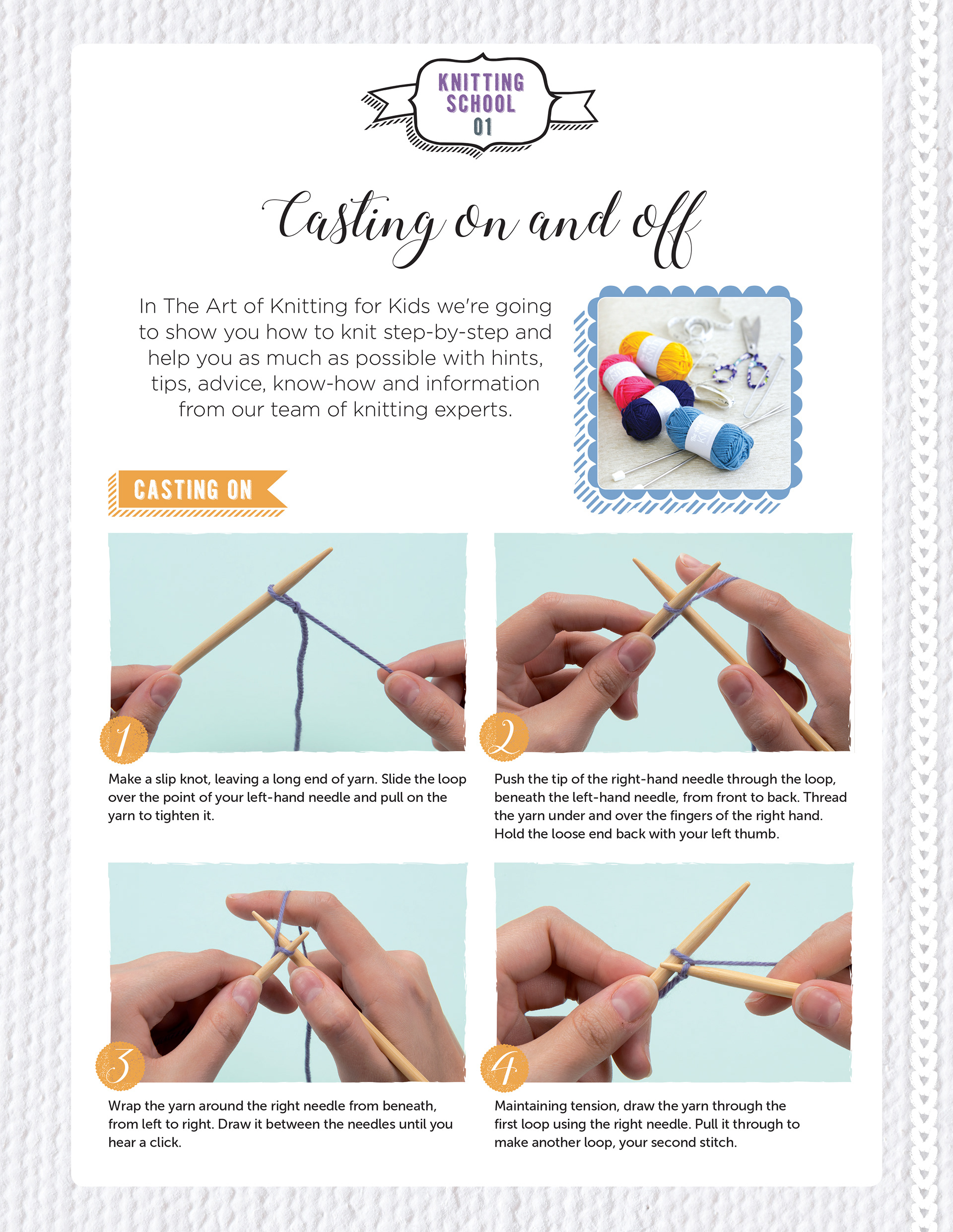 KNITTING SCHOOL 01

Casting on and off

In The Art of Knitting for Kids we're going to show you how to knit step-by-step and help you as much as possible with hints, tips, advice, know-how and information from our team of knitting experts.

CASTING ON

1

Make a slip knot, leaving a long end of yarn. Slide the loop over the point of your left-hand needle and pull on the yarn to tighten it.

2

Push the tip of the right-hand needle through the loop, beneath the left-hand needle, from front to back. Thread the yarn under and over the fingers of the right hand. Hold the loose end back with your left thumb.

3

Wrap the yarn around the right needle from beneath, from left to right. Draw it between the needles until you hear a click.

4

Maintaining tension, draw the yarn through the first loop using the right needle. Pull it through to make another loop, your second stitch.