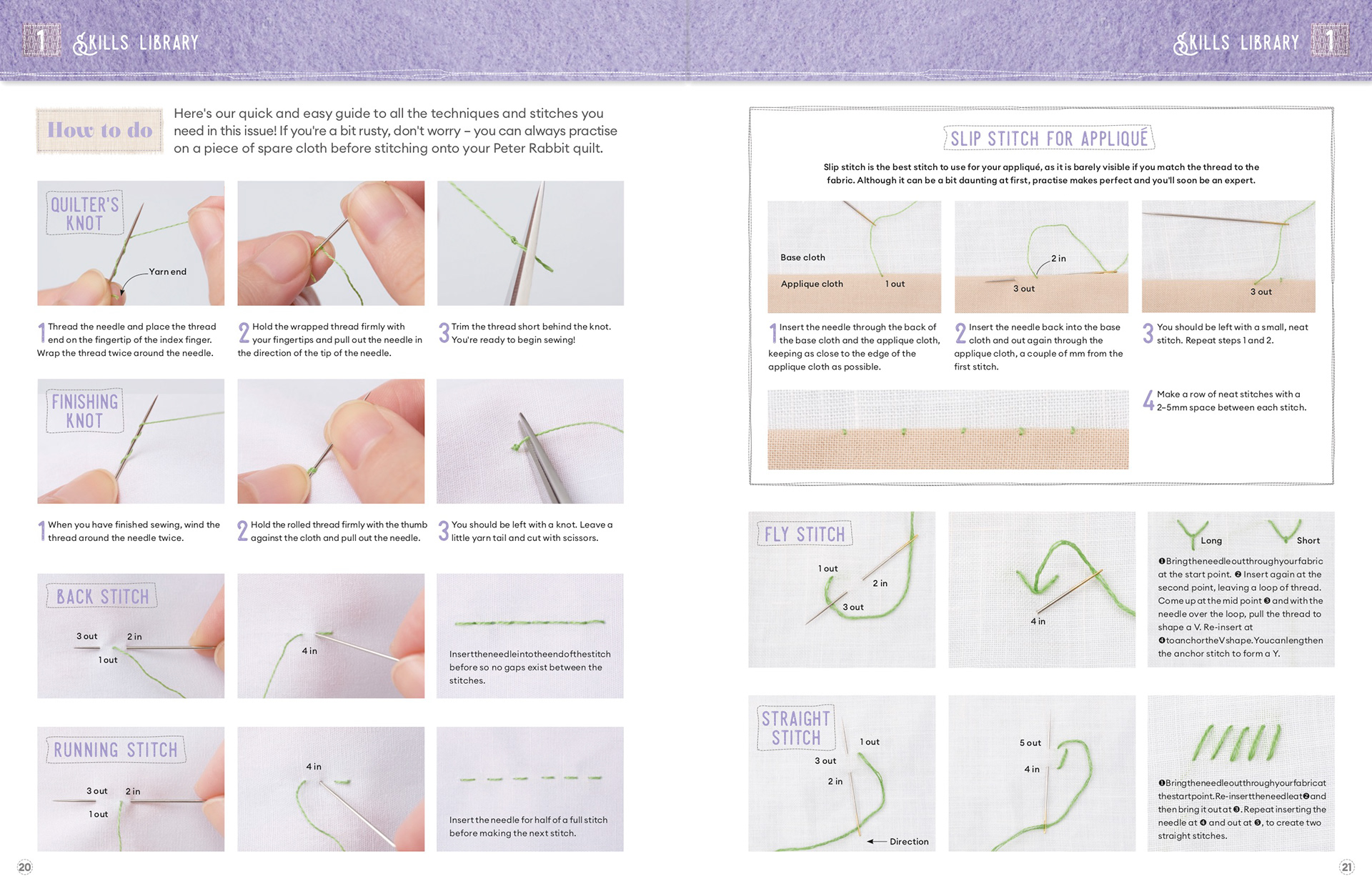 1 SKILLS LIBRARY

How to do

Here's our quick and easy guide to all the techniques and stitches you need in this issue! If you're a bit rusty, don't worry – you can always practise on a piece of spare cloth before stitching onto your Peter Rabbit quilt.

QUILTER'S KNOT

Yarn end

1 Thread the needle and place the thread end on the fingertip of the index finger. Wrap the thread twice around the needle.

2 Hold the wrapped thread firmly with your fingertips and pull out the needle in the direction of the tip of the needle.

3 Trim the thread short behind the knot. You're ready to begin sewing!

FINISHING KNOT

1 When you have finished sewing, wind the thread around the needle twice.

2 Hold the rolled thread firmly with the thumb against the cloth and pull out the needle.

3 You should be left with a knot. Leave a little yarn tail and cut with scissors.

BACK STITCH

3 out 2 in 1 out

4 in

Inserttheneedleintotheendofthestitch before so no gaps exist between the stitches.

RUNNING STITCH

3 out 2 in 1 out

4 in

Insert the needle for half of a full stitch before making the next stitch.

20

SKILLS LIBRARY 1

SLIP STITCH FOR APPLIQUÉ

Slip stitch is the best stitch to use for your appliqué, as it is barely visible if you match the thread to the fabric. Although it can be a bit daunting at first, practise makes perfect and you'll soon be an expert.

Base cloth

Applique cloth

1 out

2 in

3 out

3 out

1 Insert the needle through the back of the base cloth and the applique cloth, keeping as close to the edge of the applique cloth as possible.

2 Insert the needle back into the base cloth and out again through the applique cloth, a couple of mm from the first stitch.

3 You should be left with a small, neat stitch. Repeat steps 1 and 2.

4 Make a row of neat stitches with a 2–5mm space between each stitch.

FLY STITCH

1 out 2 in 3 out

4 in

Long Short

❶Bringtheneedleoutthroughyourfabric at the start point. ❷ Insert again at the second point, leaving a loop of thread. Come up at the mid point ❸ and with the needle over the loop, pull the thread to shape a V. Re-insert at ❹toanchortheVshape.Youcanlengthen the anchor stitch to form a Y.

STRAIGHT STITCH

1 out 3 out 2 in

Direction

5 out 4 in

❶Bringtheneedleoutthroughyourfabricat thestartpoint.Re-inserttheneedleat❷and then bring it out at ❸. Repeat inserting the needle at ❹ and out at ❺, to create two straight stitches.

21